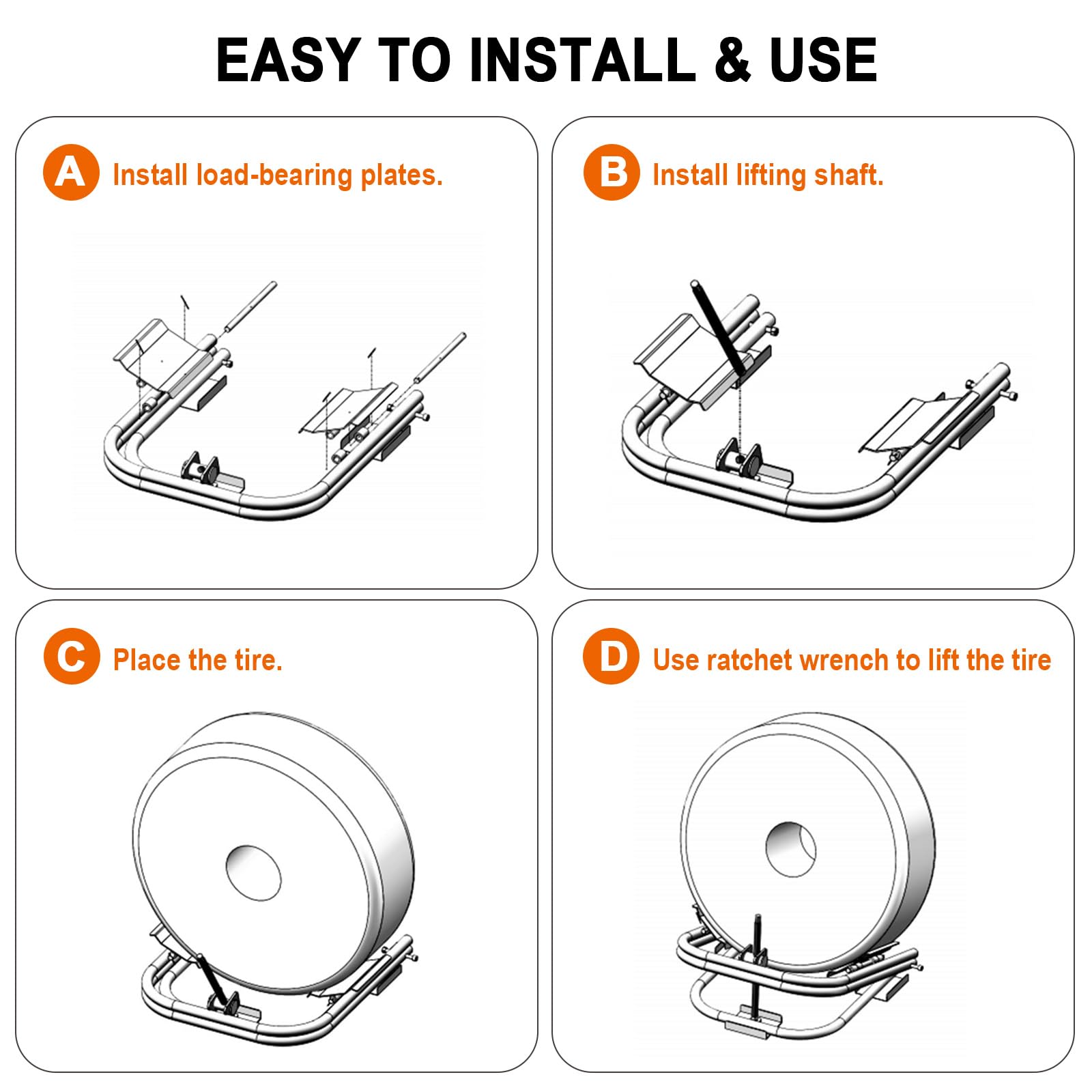 EASY TO INSTALL & USE

A Install load-bearing plates.

B Install lifting shaft.

C Place the tire.

D Use ratchet wrench to lift the tire