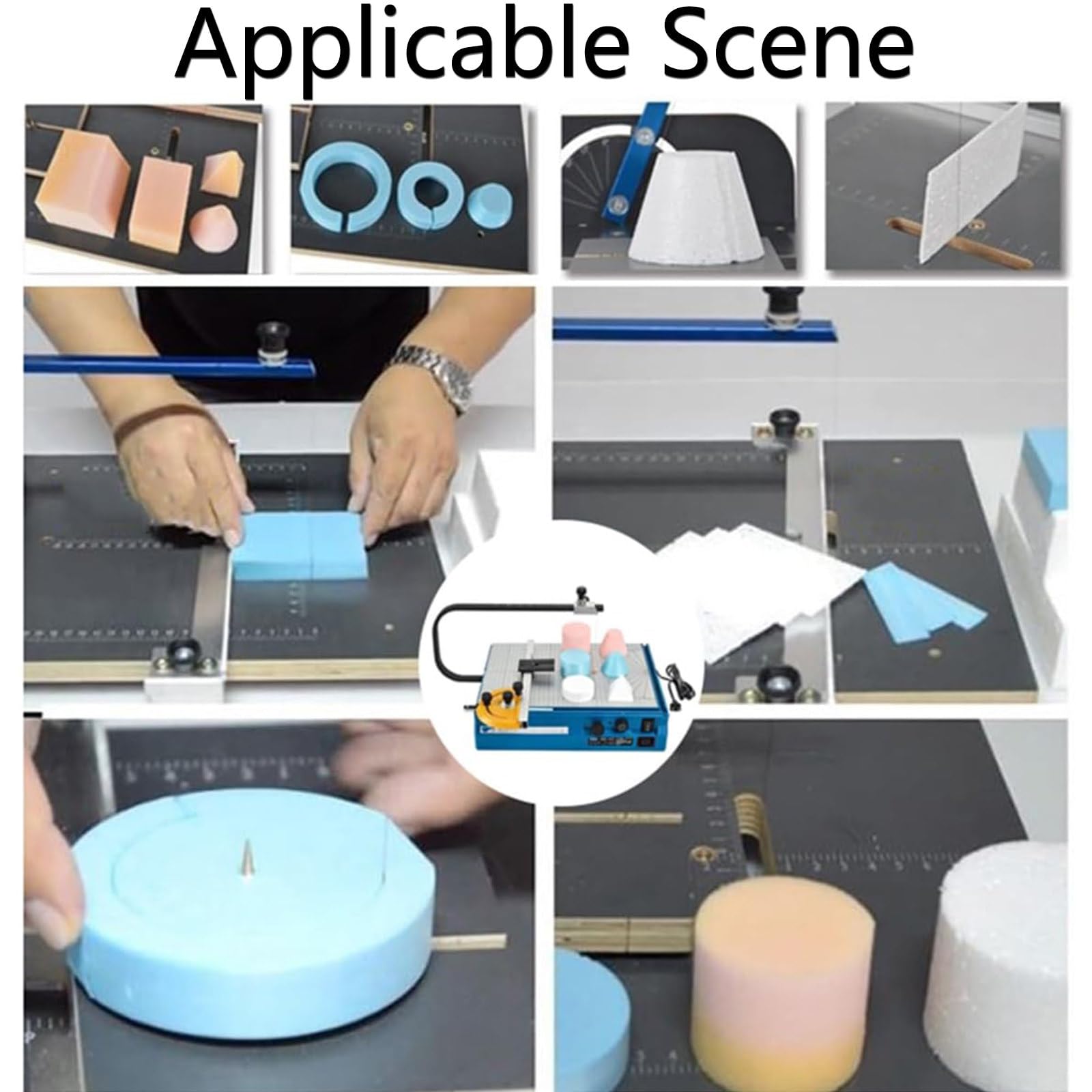 Applicable Scene