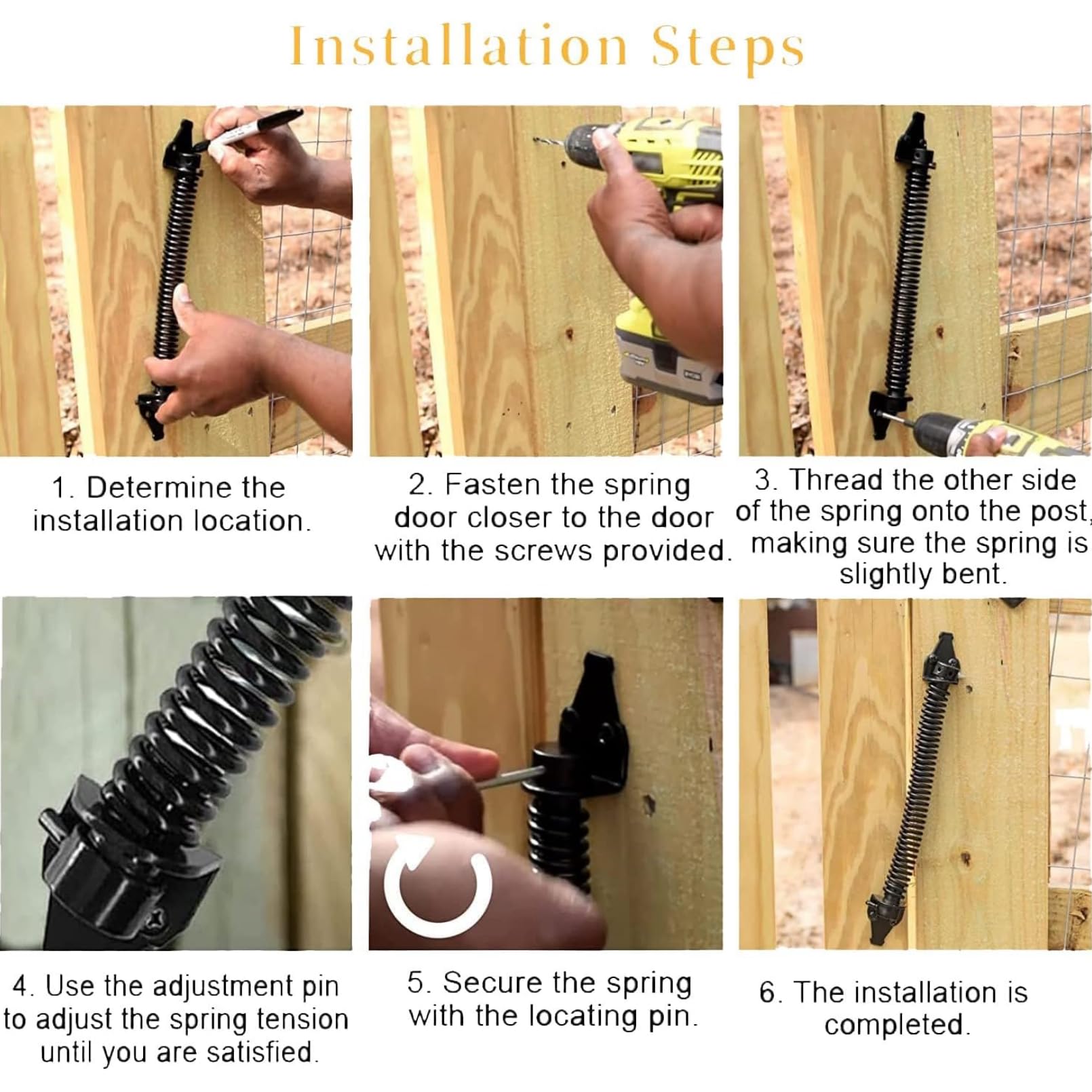 Installation Steps

1. Determine the installation location.

2. Fasten the spring door closer to the door with the screws provided.

3. Thread the other side of the spring onto the post, making sure the spring is slightly bent.

4. Use the adjustment pin to adjust the spring tension until you are satisfied.

5. Secure the spring with the locating pin.

6. The installation is completed.