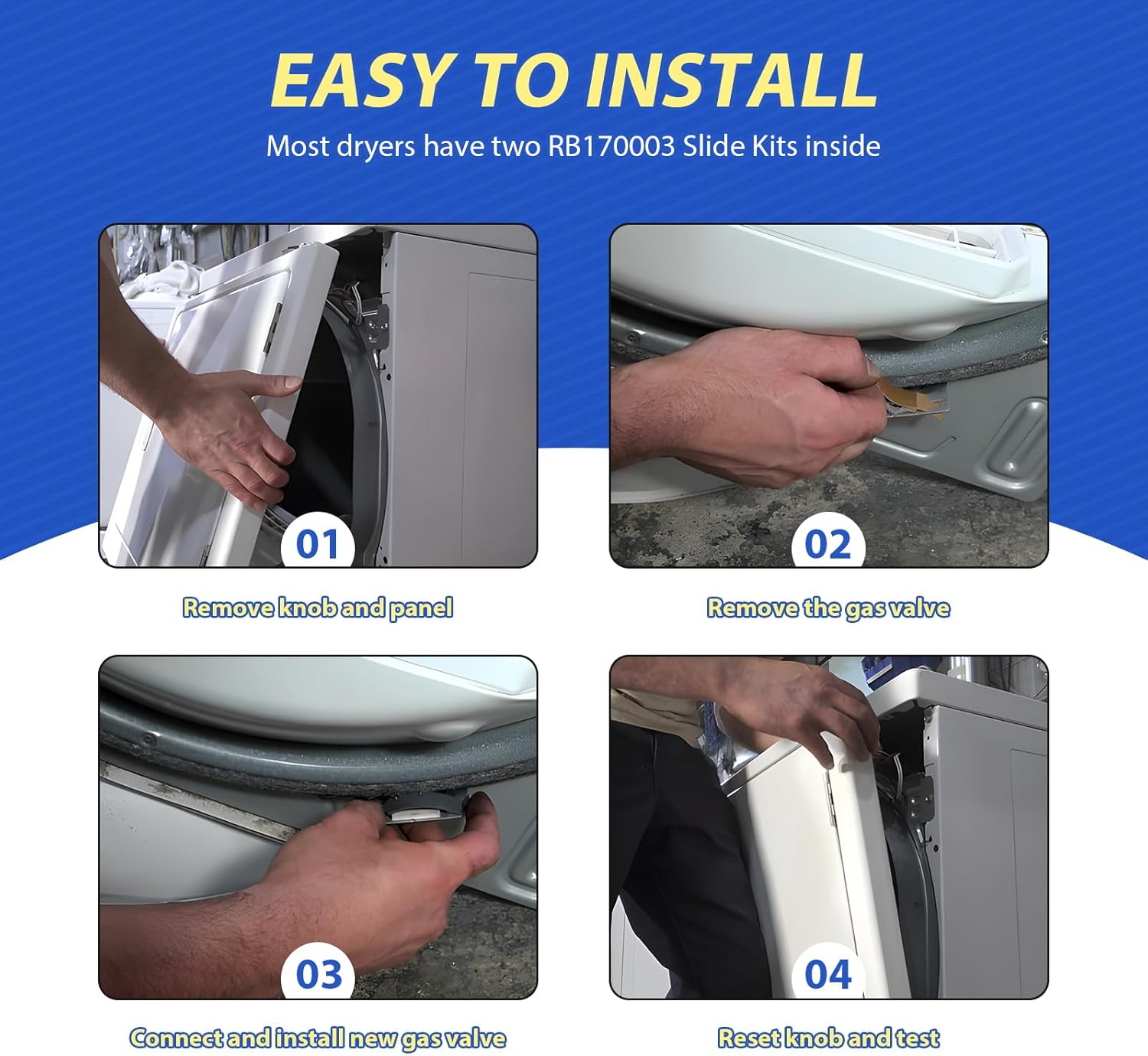 EASY TO INSTALL

Most dryers have two RB170003 Slide Kits inside

01

Remove knob and panel

02

Remove the gas valve

03

Connect and install new gas valve

04

Reset knob and test