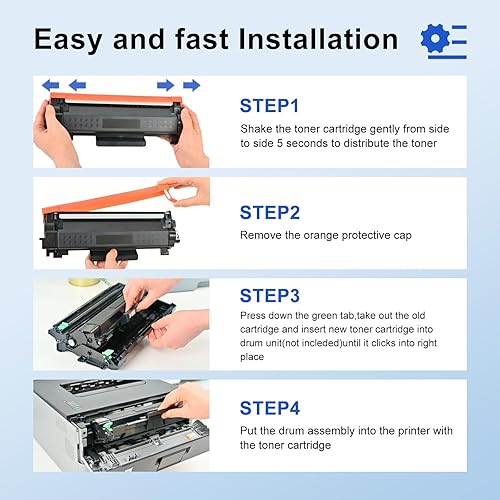 Easy and fast Installation

STEP1
Shake the toner cartridge gently from side to side 5 seconds to distribute the toner

STEP2
Remove the orange protective cap

STEP3
Press down the green tab,take out the old cartridge and insert new toner cartridge into drum unit(not incleded)until it clicks into right place

STEP4
Put the drum assembly into the printer with the toner cartridge