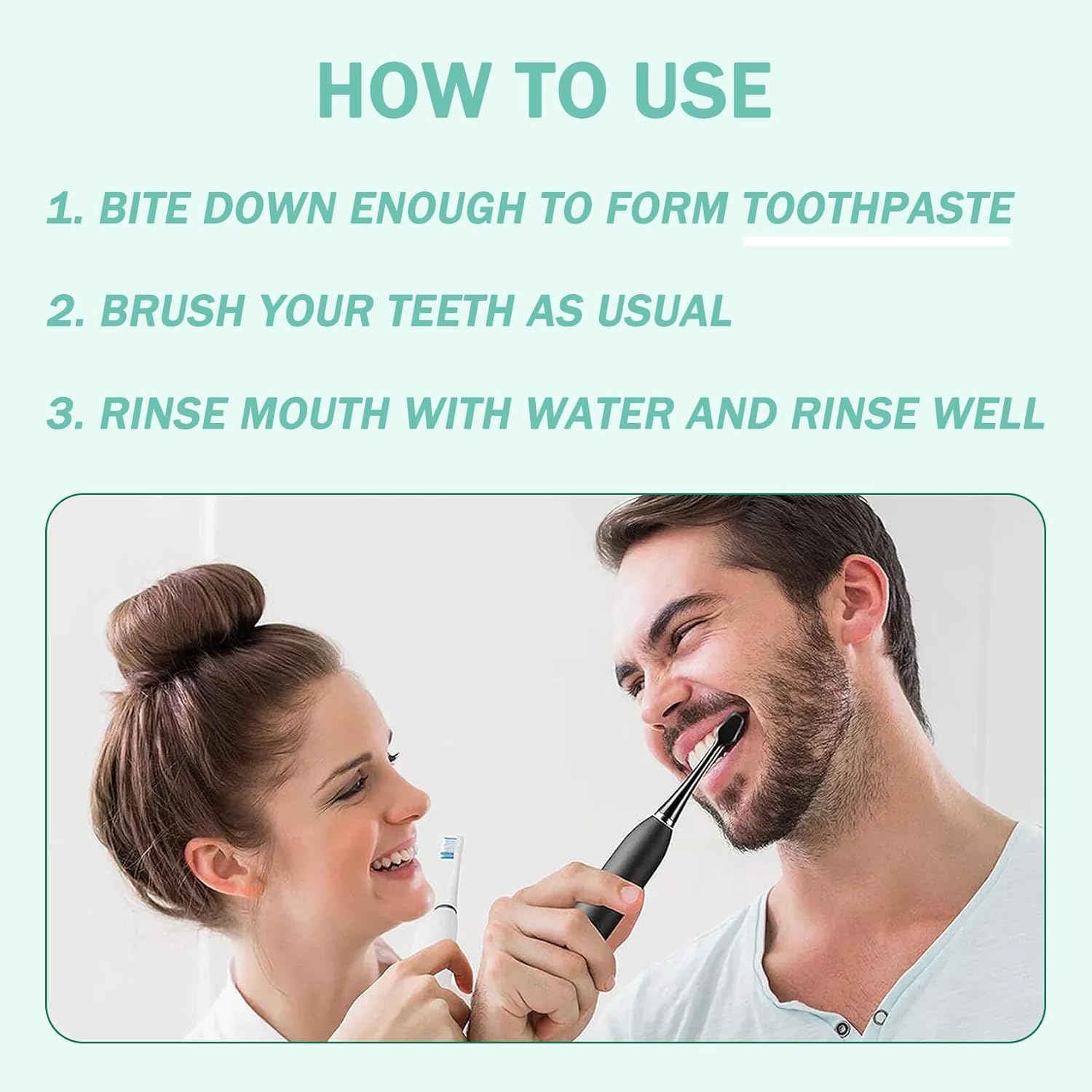 HOW TO USE

1. BITE DOWN ENOUGH TO FORM TOOTHPASTE

2. BRUSH YOUR TEETH AS USUAL

3. RINSE MOUTH WITH WATER AND RINSE WELL