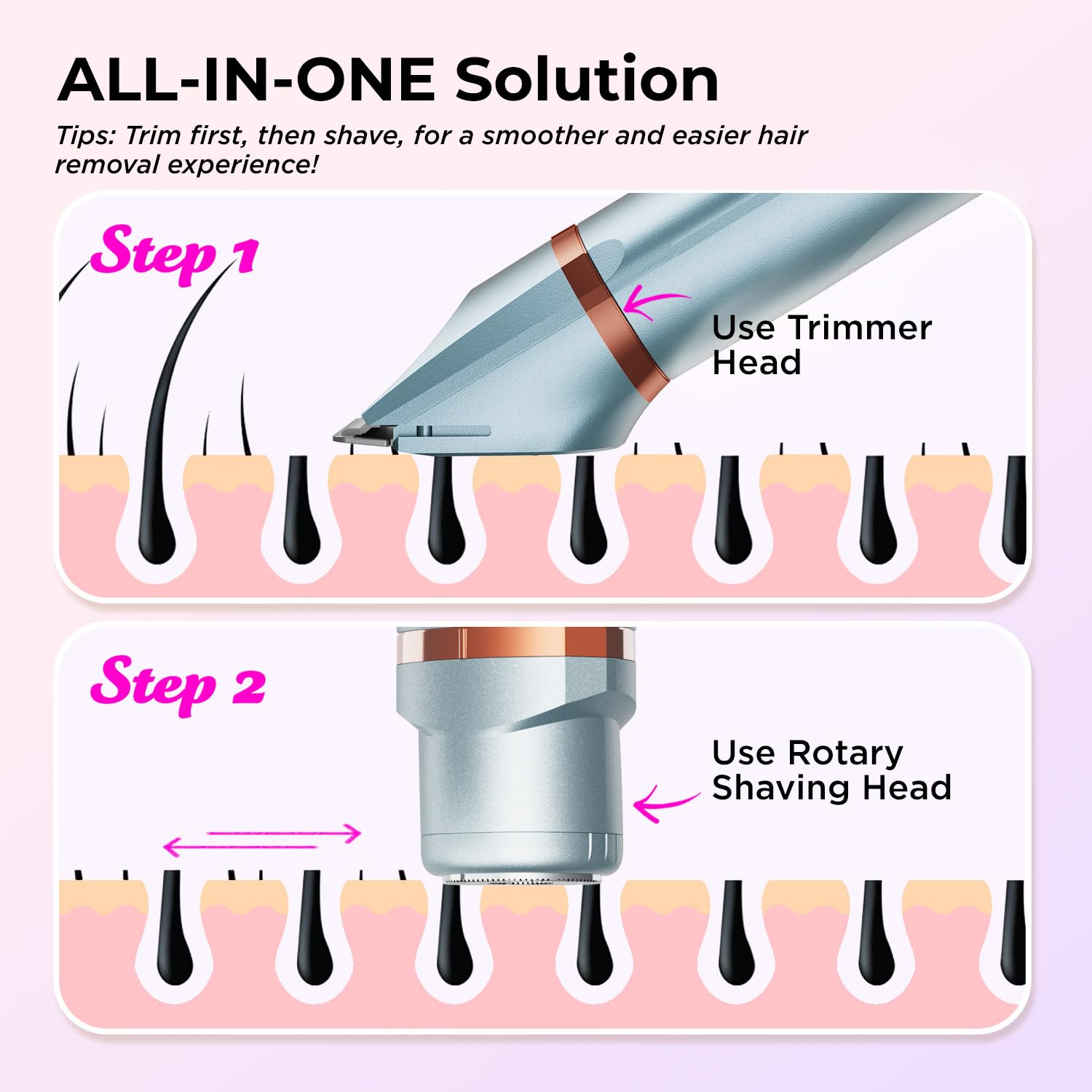 ALL-IN-ONE Solution

Tips: Trim first, then shave, for a smoother and easier hair removal experience!

Step 1

Use Trimmer Head

Step 2

Use Rotary Shaving Head