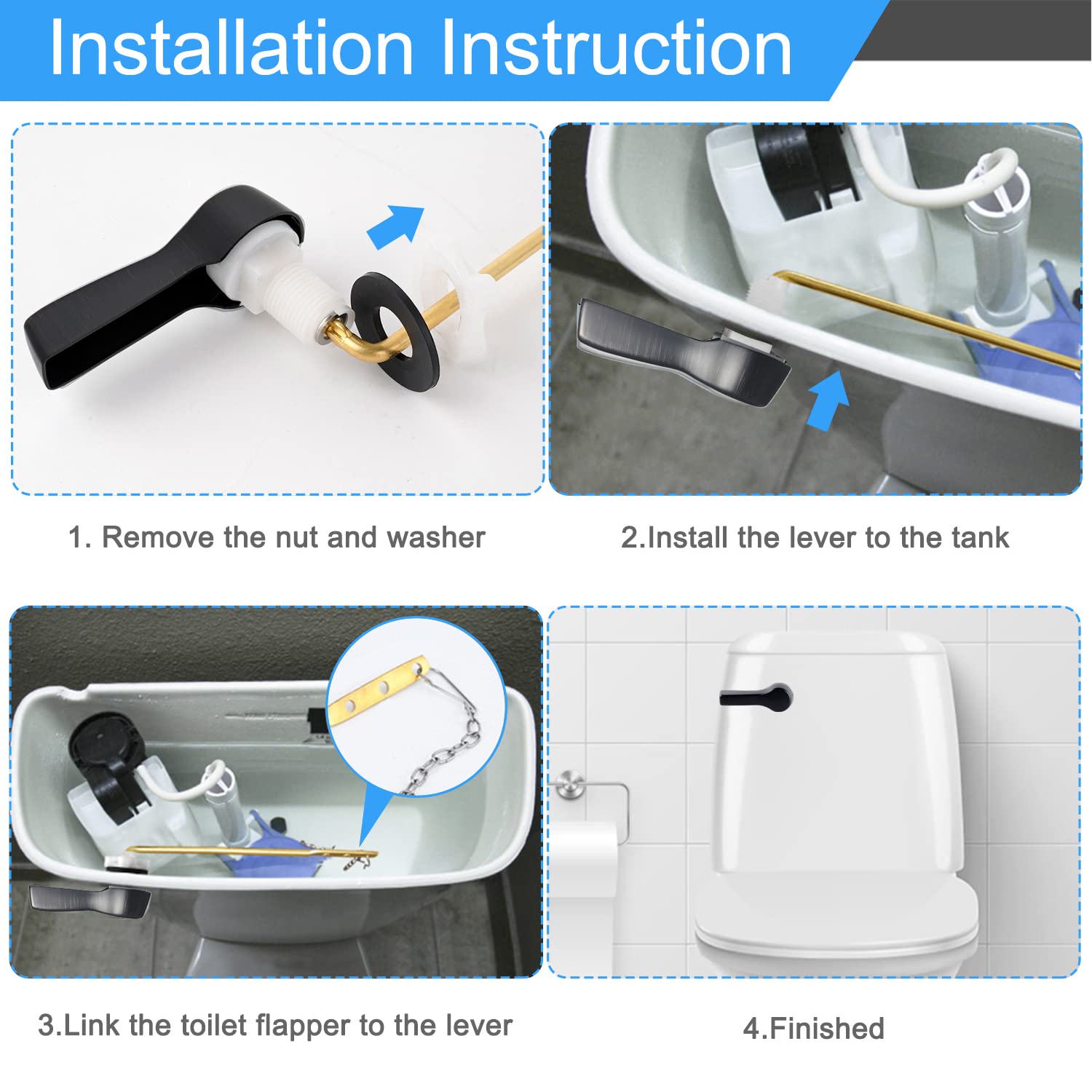 Installation Instruction

1. Remove the nut and washer

2.Install the lever to the tank

3.Link the toilet flapper to the lever

4.Finished