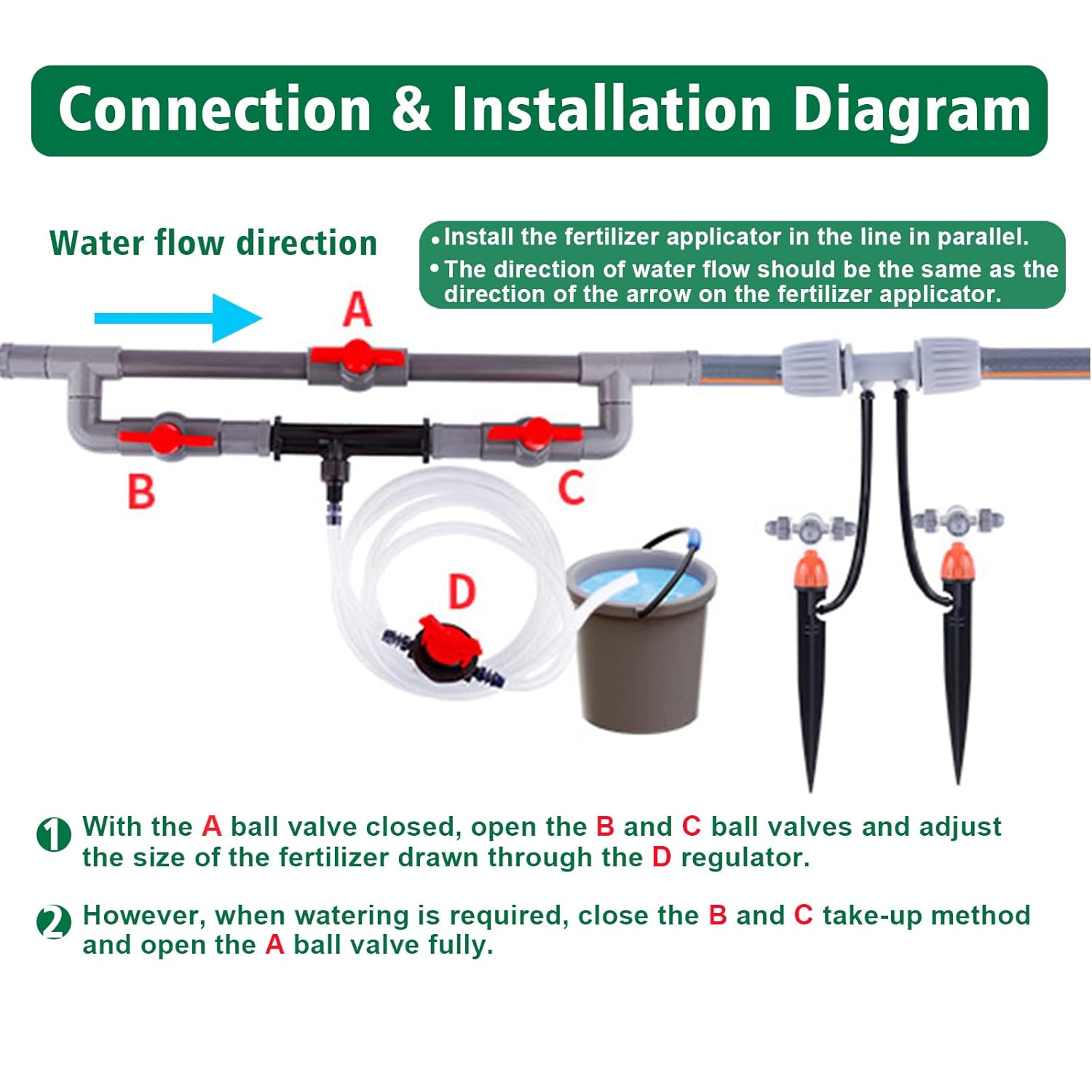 Connection & Installation Diagram

Water flow direction

• Install the fertilizer applicator in the line in parallel.
• The direction of water flow should be the same as the direction of the arrow on the fertilizer applicator.

A

B

C

D

1 With the A ball valve closed, open the B and C ball valves and adjust the size of the fertilizer drawn through the D regulator.

2 However, when watering is required, close the B and C take-up method and open the A ball valve fully.