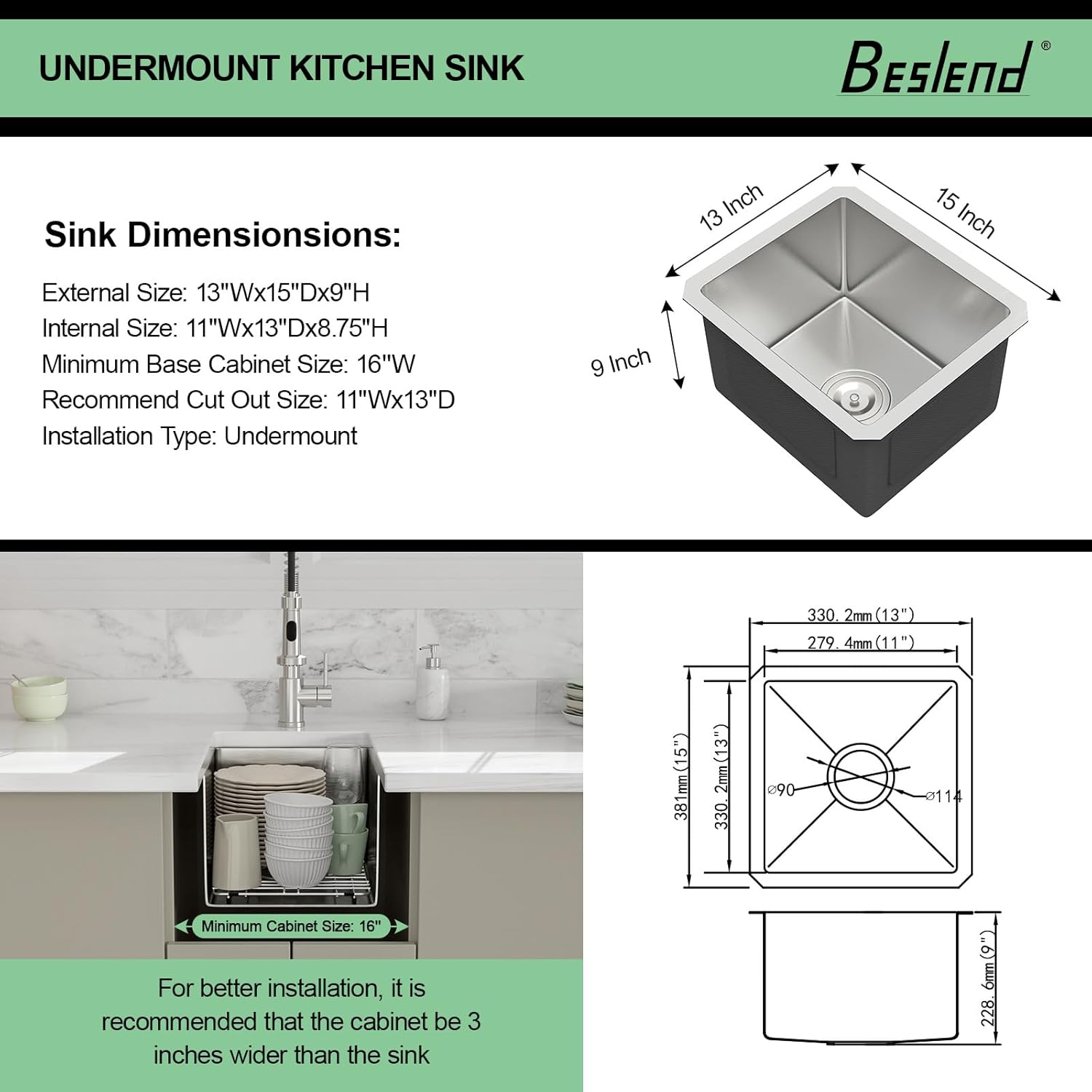 UNDERMOUNT KITCHEN SINK

Beslend®

Sink Dimensionsions:

External Size: 13"Wx15"Dx9"H
Internal Size: 11"Wx13"Dx8.75"H
Minimum Base Cabinet Size: 16"W
Recommend Cut Out Size: 11"Wx13"D
Installation Type: Undermount

13 Inch

15 Inch

9 Inch

Minimum Cabinet Size: 16"

For better installation, it is recommended that the cabinet be 3 inches wider than the sink

330. 2mm (13")

279. 4mm (11")

381mm (15")

330. 2mm (13")

⌀90

⌀114

228. 6mm (9")