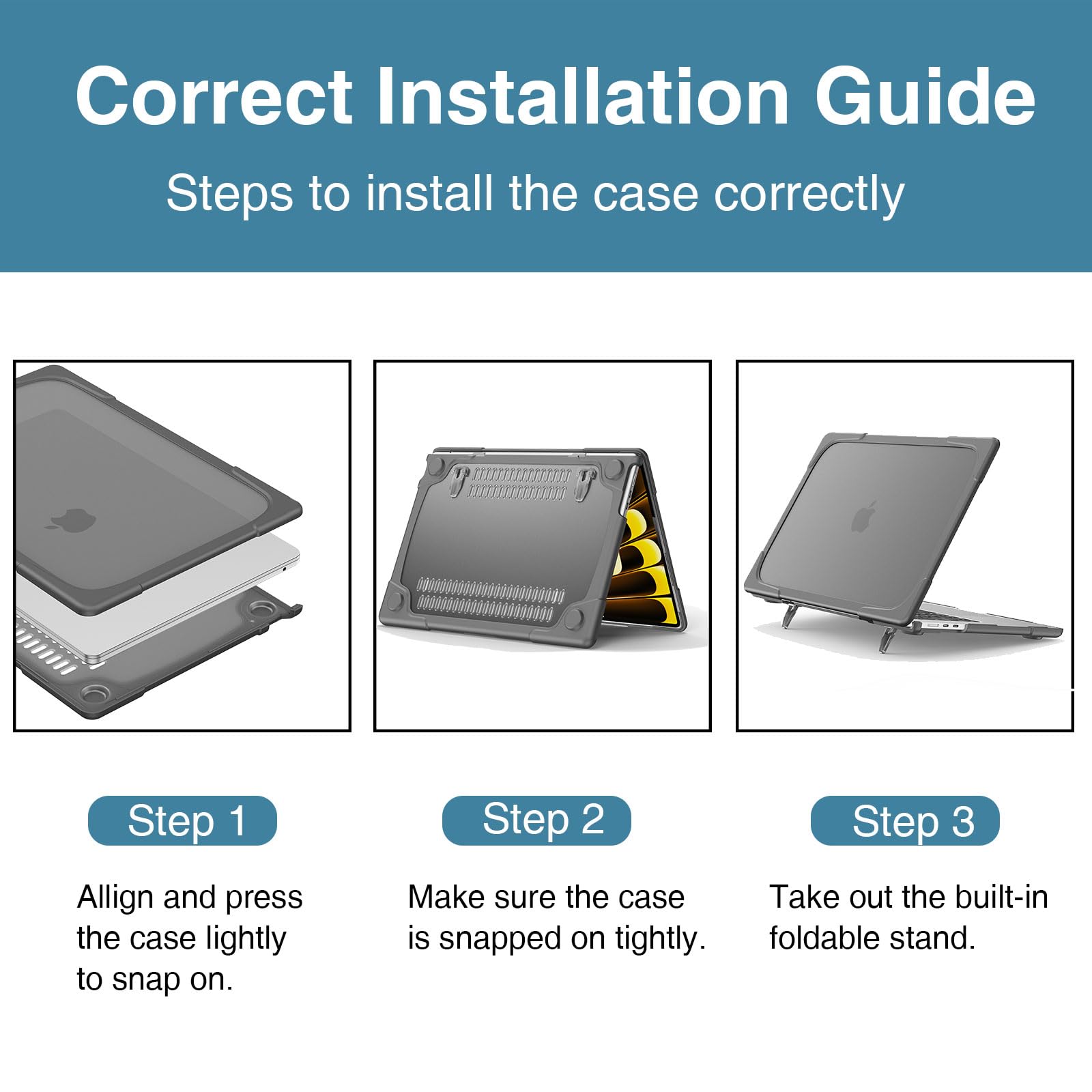 Correct Installation Guide

Steps to install the case correctly

Step 1

Allign and press the case lightly to snap on.

Step 2

Make sure the case is snapped on tightly.

Step 3

Take out the built-in foldable stand.