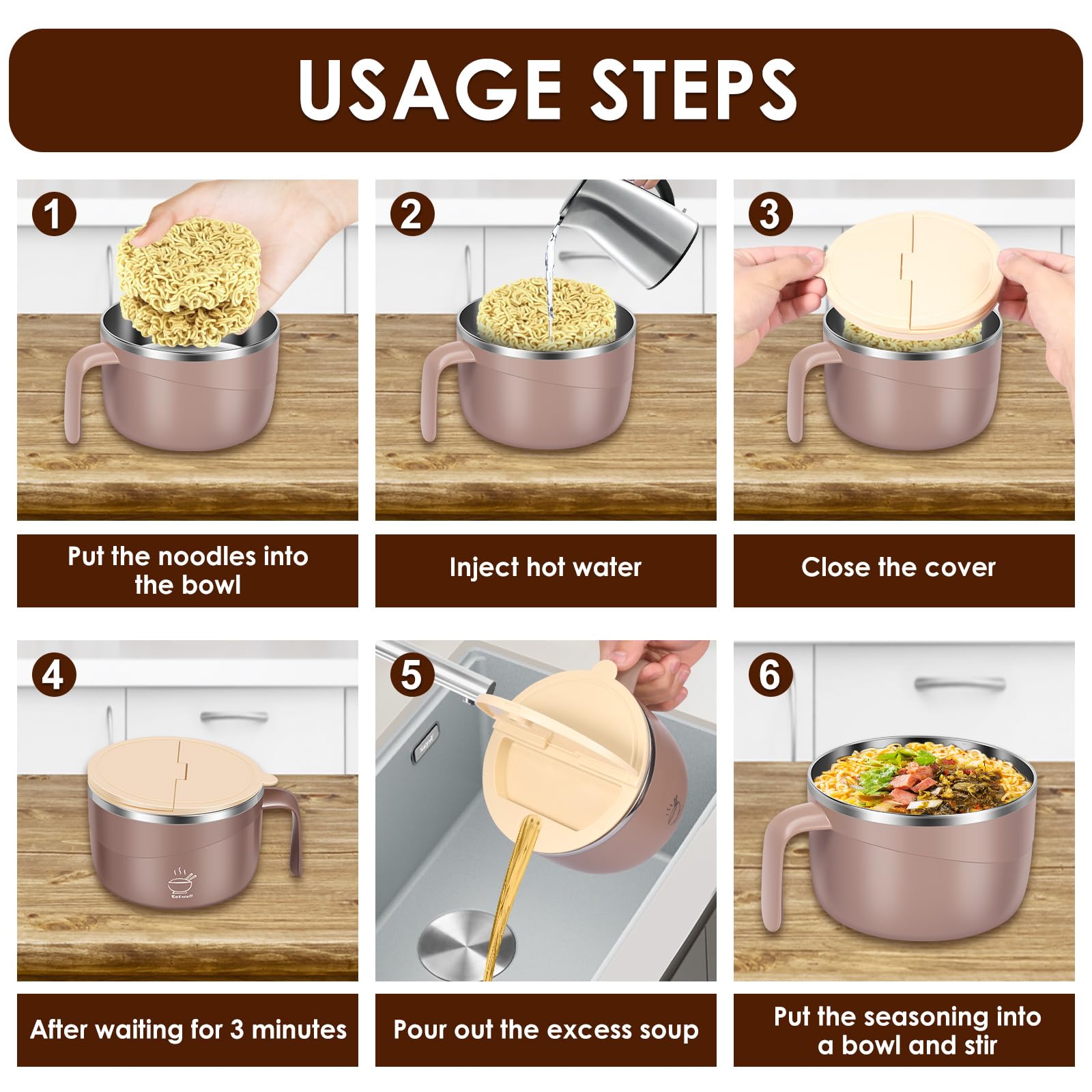 USAGE STEPS

1

Put the noodles into the bowl

2

Inject hot water

3

Close the cover

4

Eatwell

After waiting for 3 minutes

5

Pour out the excess soup

6

Put the seasoning into a bowl and stir