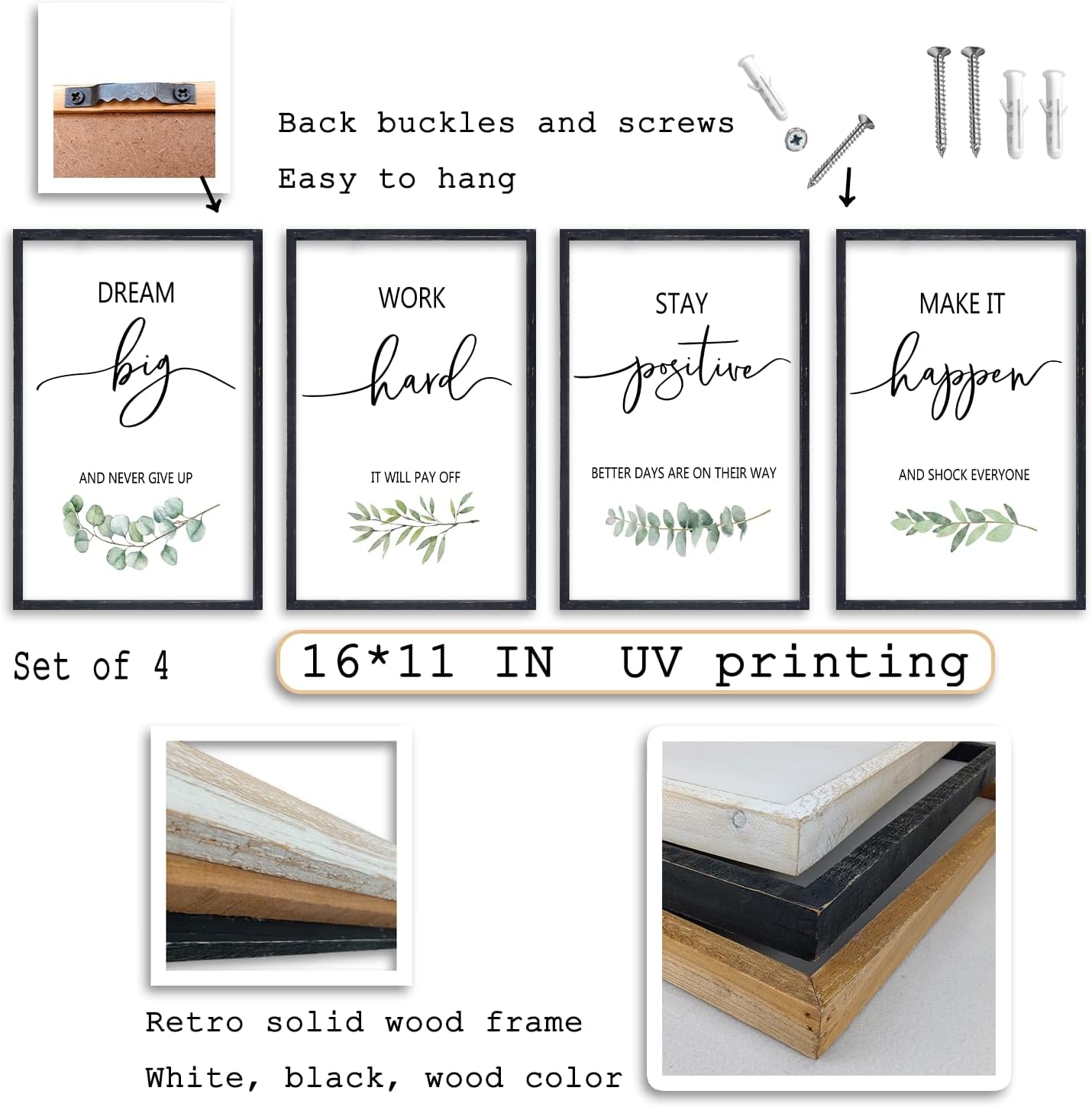 Back buckles and screws
Easy to hang

DREAM
big
AND NEVER GIVE UP

WORK
hard
IT WILL PAY OFF

STAY
positive
BETTER DAYS ARE ON THEIR WAY

MAKE IT
happen
AND SHOCK EVERYONE

Set of 4

16*11 IN UV printing

Retro solid wood frame
White, black, wood color