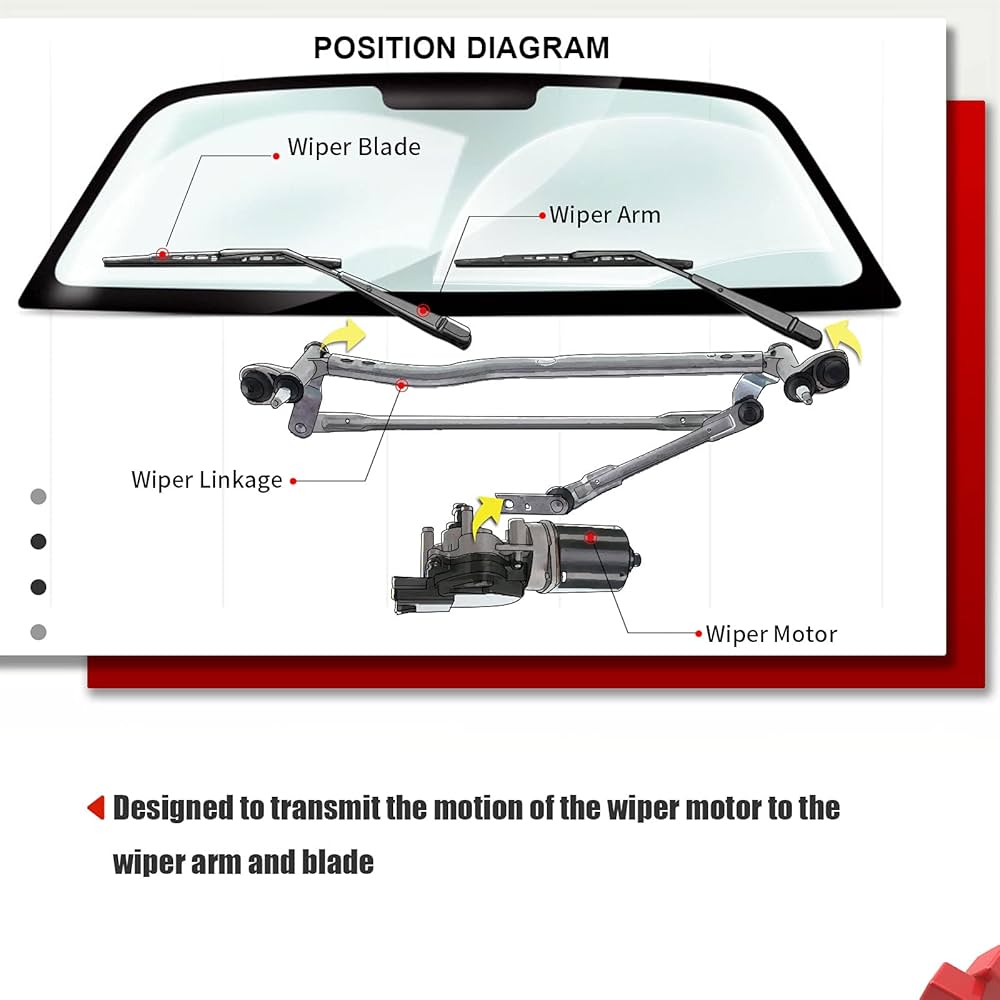 POSITION DIAGRAM

Wiper Blade

Wiper Arm

Wiper Linkage

Wiper Motor

Designed to transmit the motion of the wiper motor to the wiper arm and blade