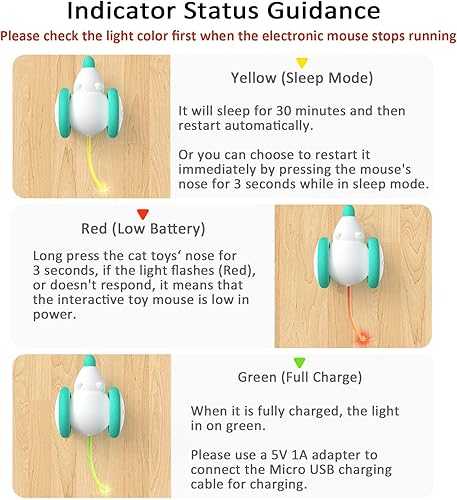 Indicator Status Guidance

Please check the light color first when the electronic mouse stops running

Yellow (Sleep Mode)

It will sleep for 30 minutes and then restart automatically.

Or you can choose to restart it immediately by pressing the mouse's nose for 3 seconds while in sleep mode.

Red (Low Battery)

Long press the cat toys' nose for 3 seconds, if the light flashes (Red), or doesn't respond, it means that the interactive toy mouse is low in power.

Green (Full Charge)

When it is fully charged, the light in on green.

Please use a 5V 1A adapter to connect the Micro USB charging cable for charging.