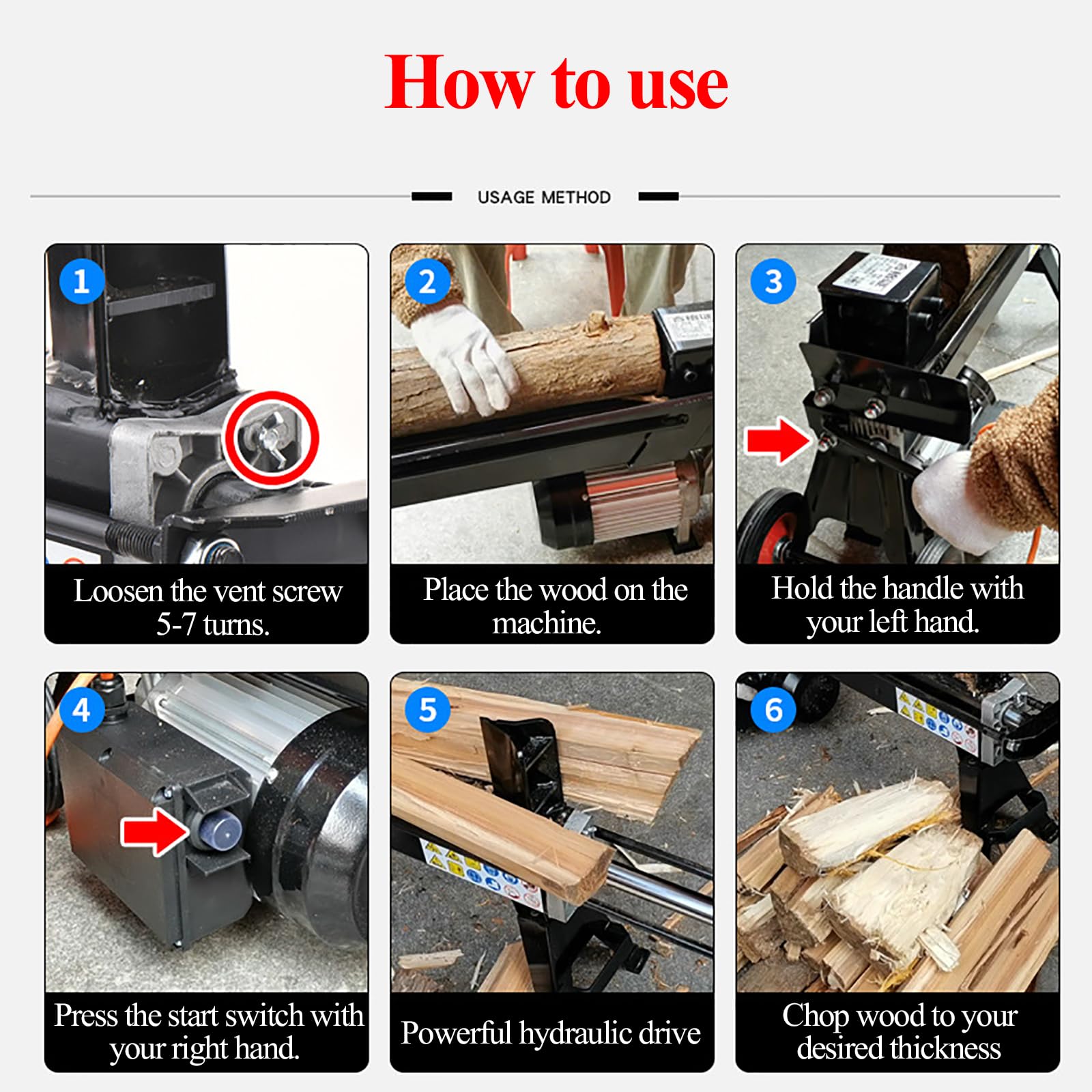 How to use

USAGE METHOD

1
Loosen the vent screw 5-7 turns.

2
Place the wood on the machine.

3
Hold the handle with your left hand.

4
Press the start switch with your right hand.

5
Powerful hydraulic drive

6
Chop wood to your desired thickness