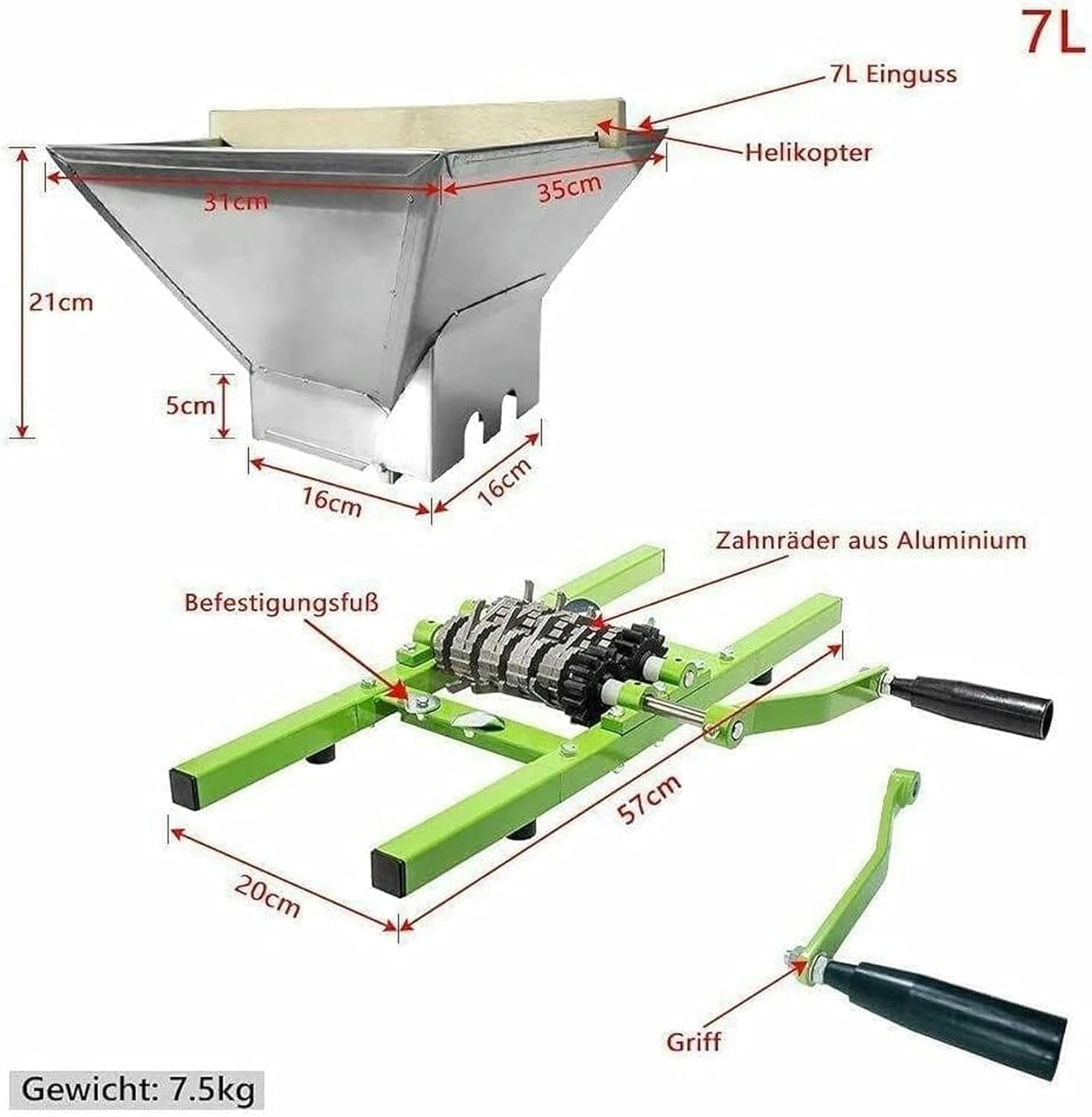 7L

7L Einguss

Helikopter

31cm

35cm

21cm

5cm

16cm

16cm

Zahnräder aus Aluminium

Befestigungsfuß

57cm

20cm

Griff

Gewicht: 7.5kg