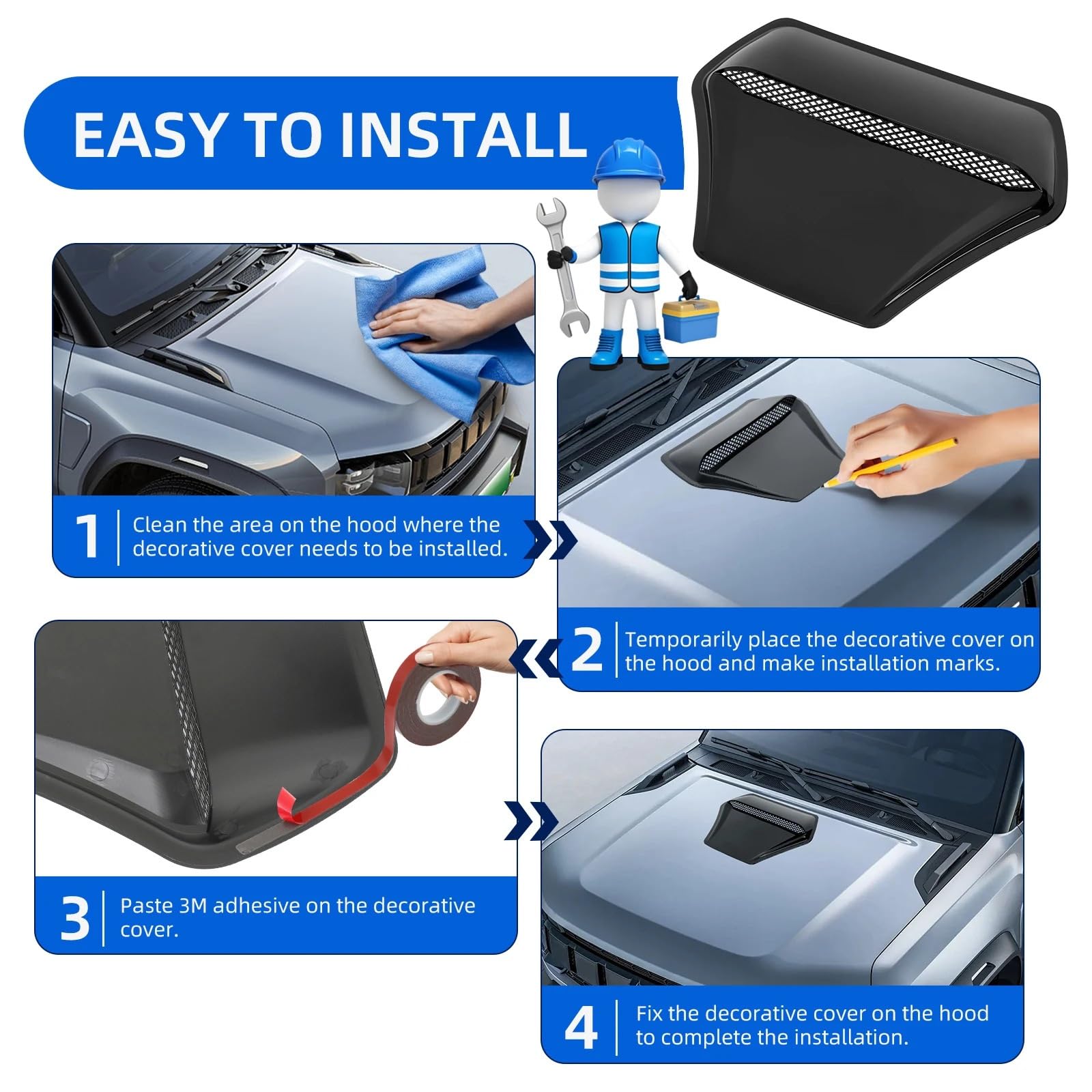 EASY TO INSTALL

1 Clean the area on the hood where the decorative cover needs to be installed.

2 Temporarily place the decorative cover on the hood and make installation marks.

3 Paste 3M adhesive on the decorative cover.

4 Fix the decorative cover on the hood to complete the installation.