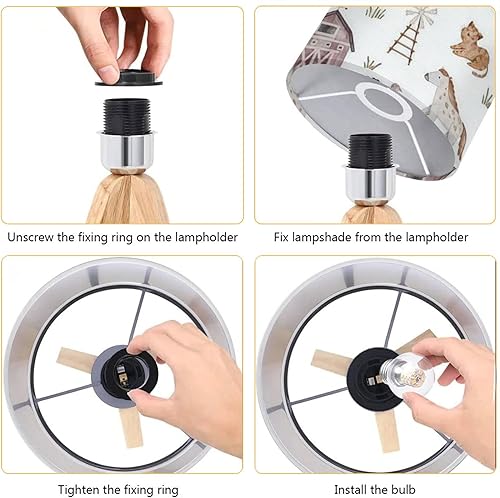 Unscrew the fixing ring on the lampholder

Fix lampshade from the lampholder

Tighten the fixing ring

Install the bulb