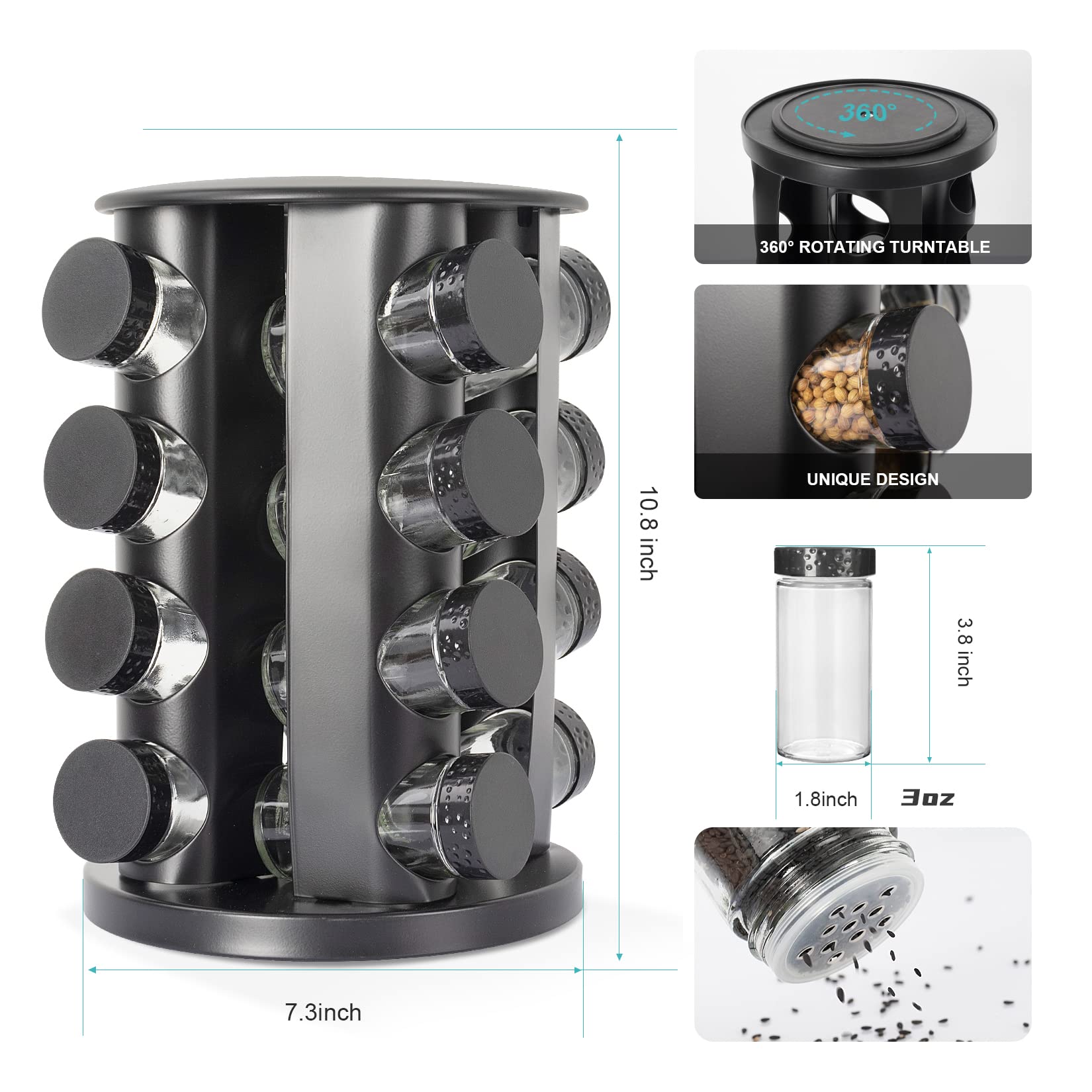 10.8 inch

7.3inch

360°

360° ROTATING TURNTABLE

UNIQUE DESIGN

3.8 inch

1.8inch

3oz