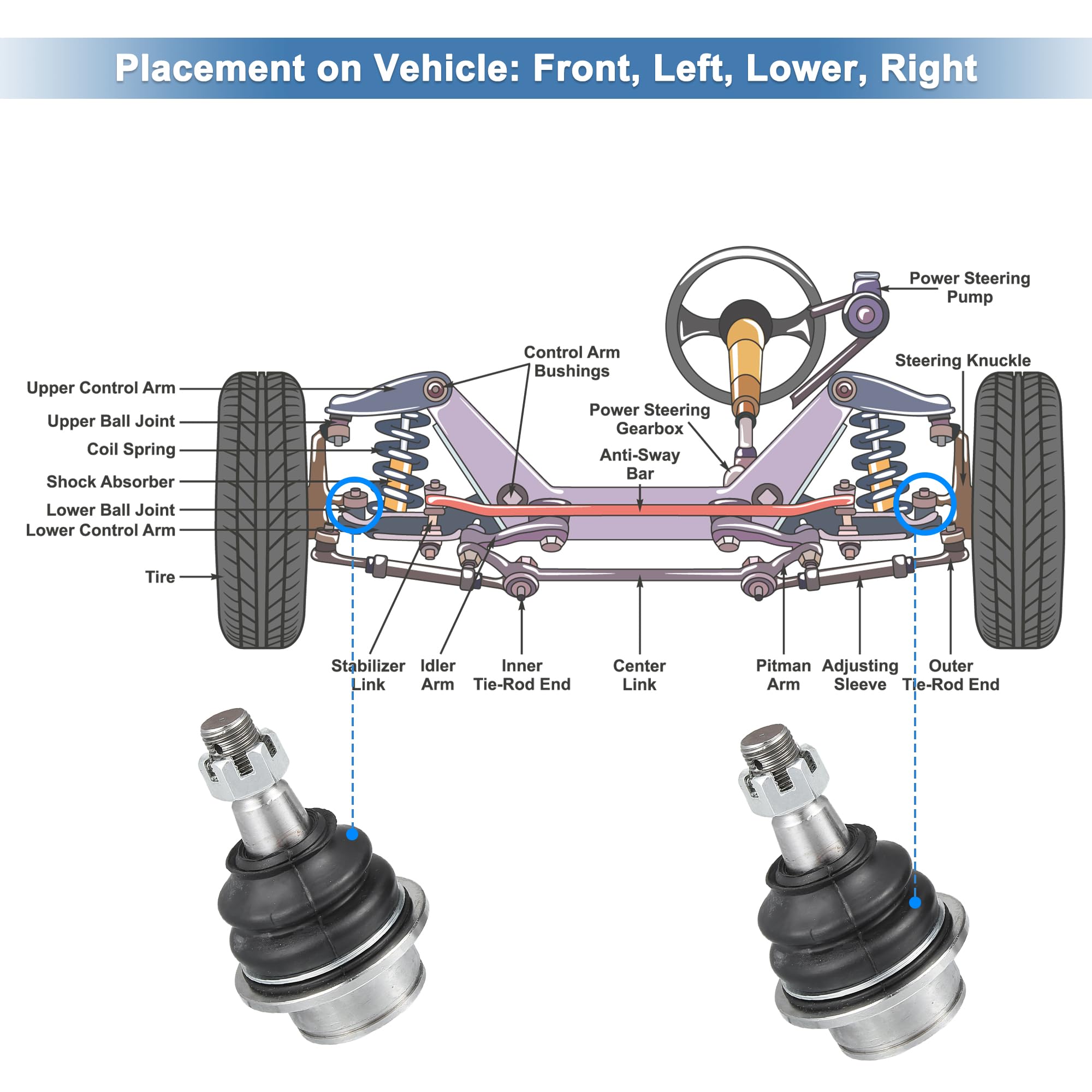 Placement on Vehicle: Front, Left, Lower, Right

Power Steering Pump

Control Arm Bushings

Steering Knuckle

Upper Control Arm

Upper Ball Joint

Coil Spring

Shock Absorber

Lower Ball Joint

Lower Control Arm

Tire

Power Steering Gearbox

Anti-Sway Bar

Stabilizer Link

Idler Arm

Inner Tie-Rod End

Center Link

Pitman Arm

Adjusting Sleeve

Outer Tie-Rod End