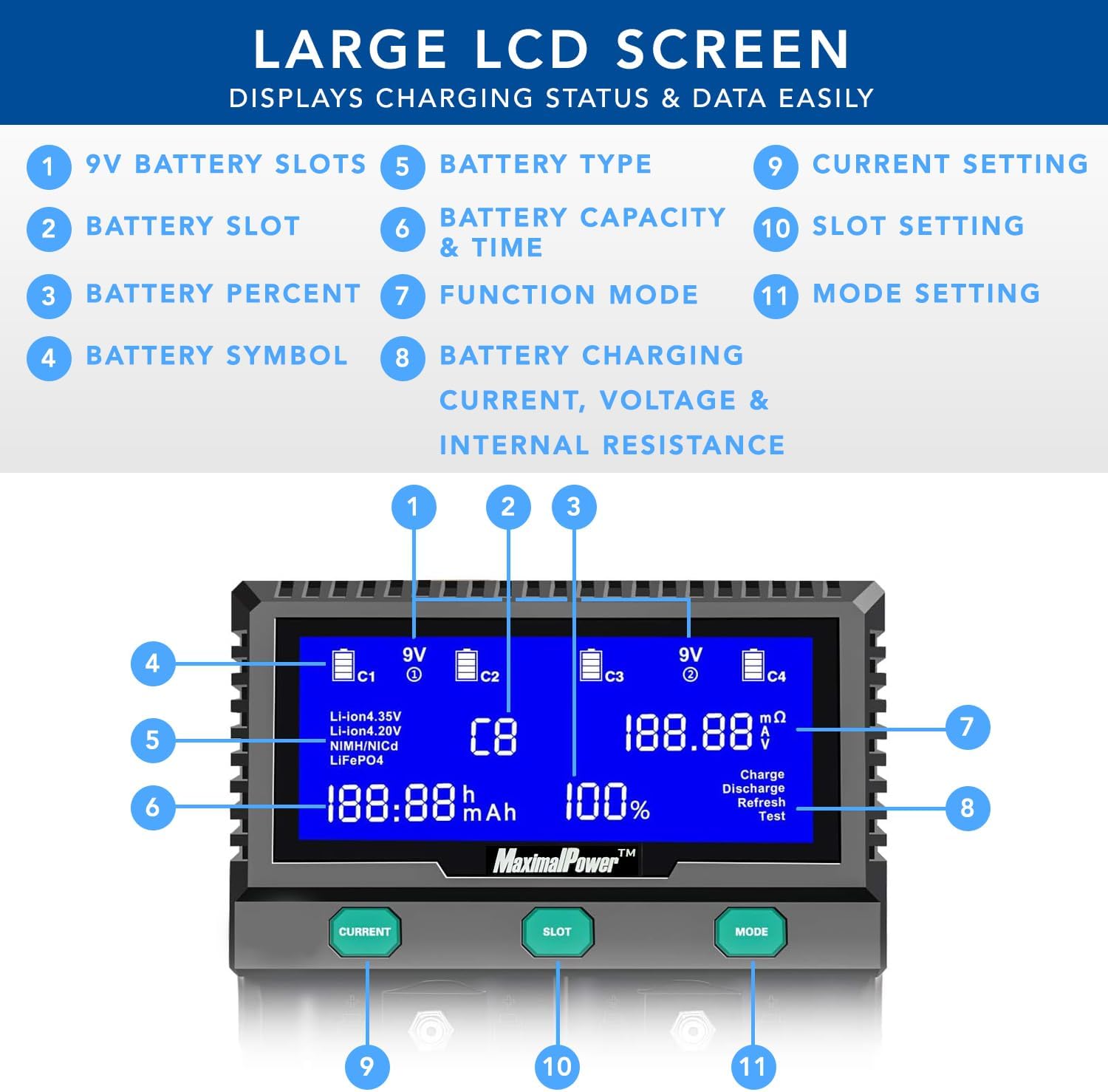 LARGE LCD SCREEN
DISPLAYS CHARGING STATUS & DATA EASILY

1 9V BATTERY SLOTS
2 BATTERY SLOT
3 BATTERY PERCENT
4 BATTERY SYMBOL

5 BATTERY TYPE
6 BATTERY CAPACITY & TIME
7 FUNCTION MODE
8 BATTERY CHARGING CURRENT, VOLTAGE & INTERNAL RESISTANCE

9 CURRENT SETTING
10 SLOT SETTING
11 MODE SETTING

1 2 3

4 C1 9V ① C2 C3 9V ② C4

5 Li-ion4.35V
Li-ion4.20V
NIMH/NICd
LiFePO4

C8

188.88 mΩ A V 7

6 188:88 h mAh 100%

Charge
Discharge
Refresh
Test 8

MaximalPower™

CURRENT SLOT MODE

9 10 11