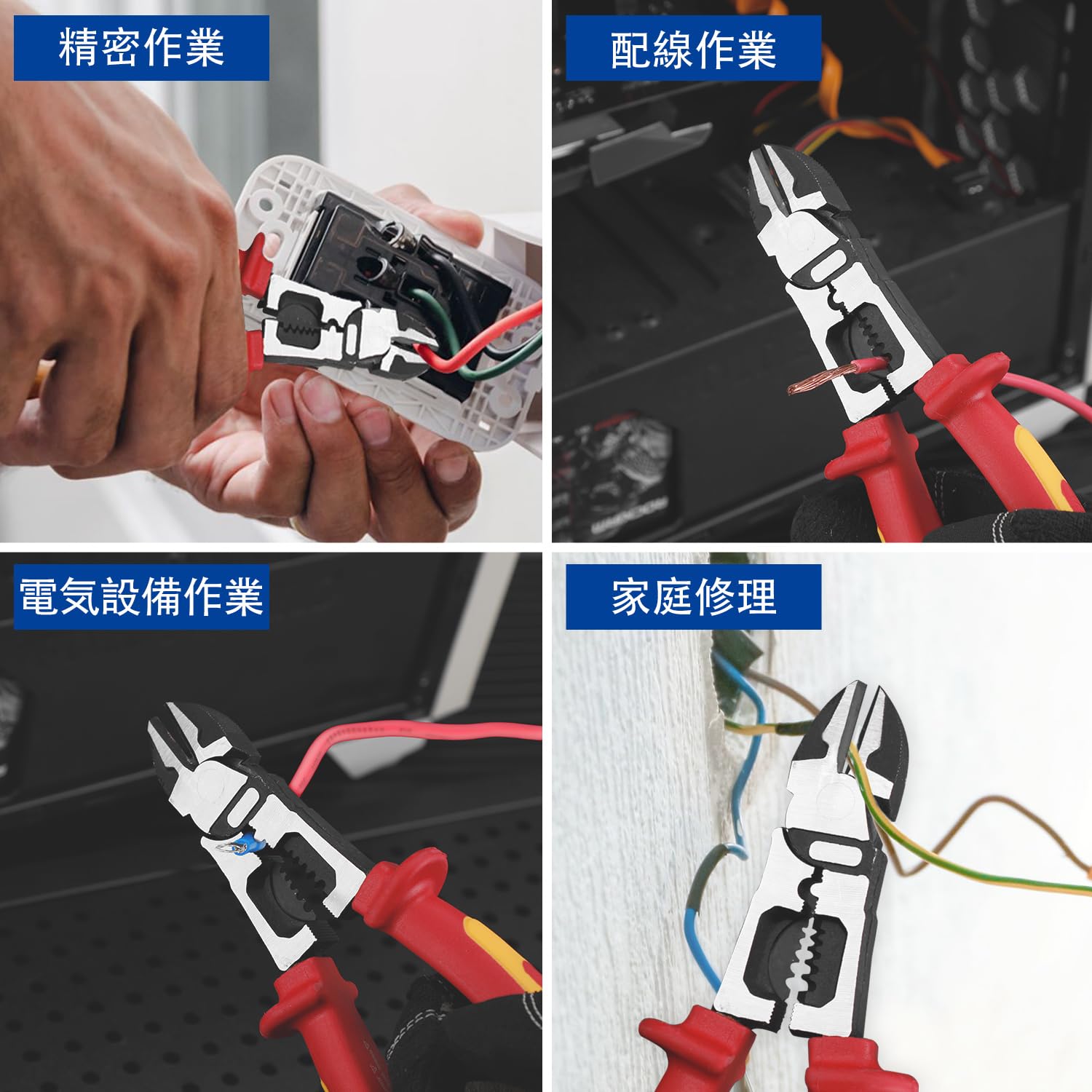 精密作業

配線作業

電気設備作業

家庭修理