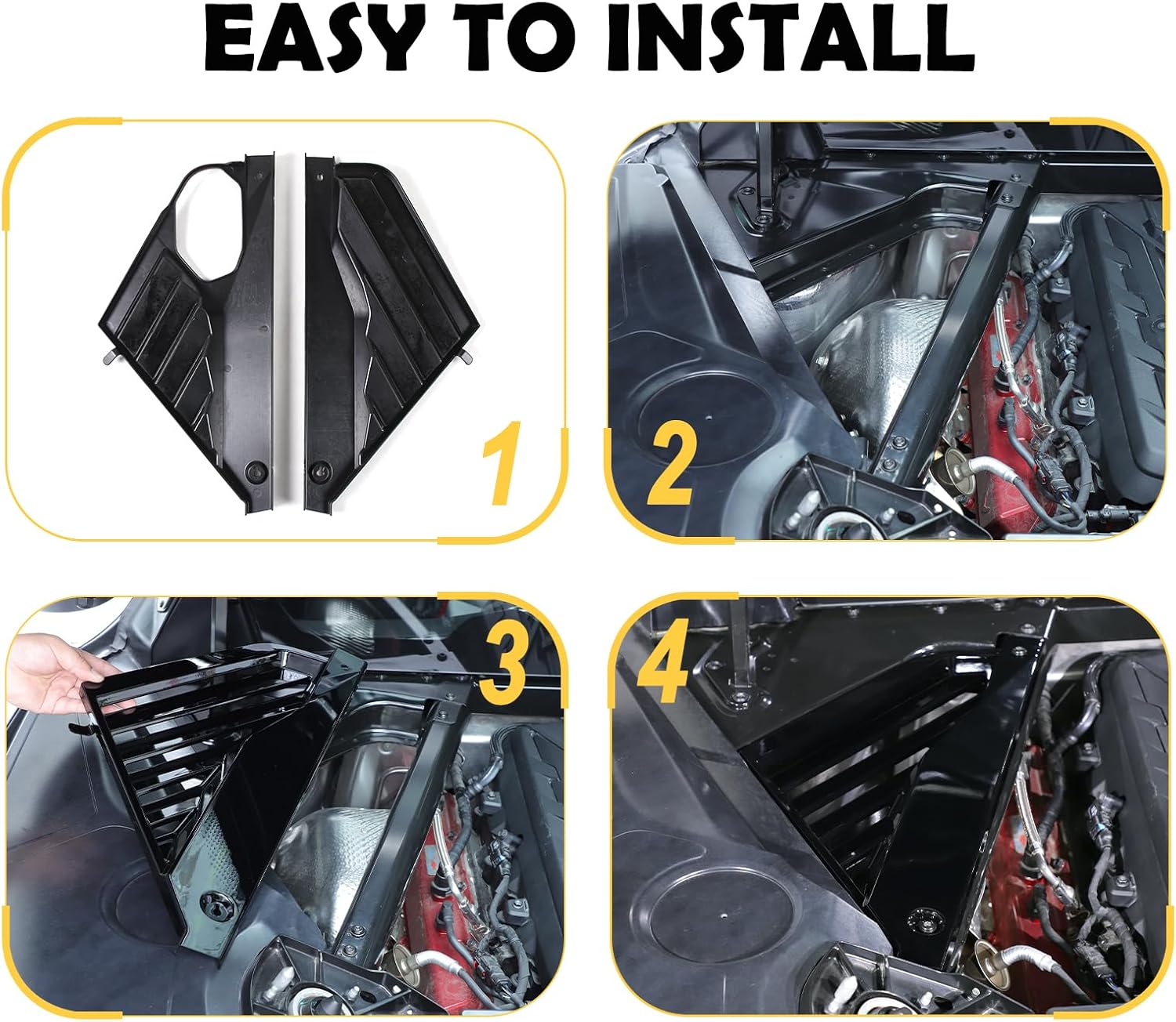 EASY TO INSTALL

1

2

3

4