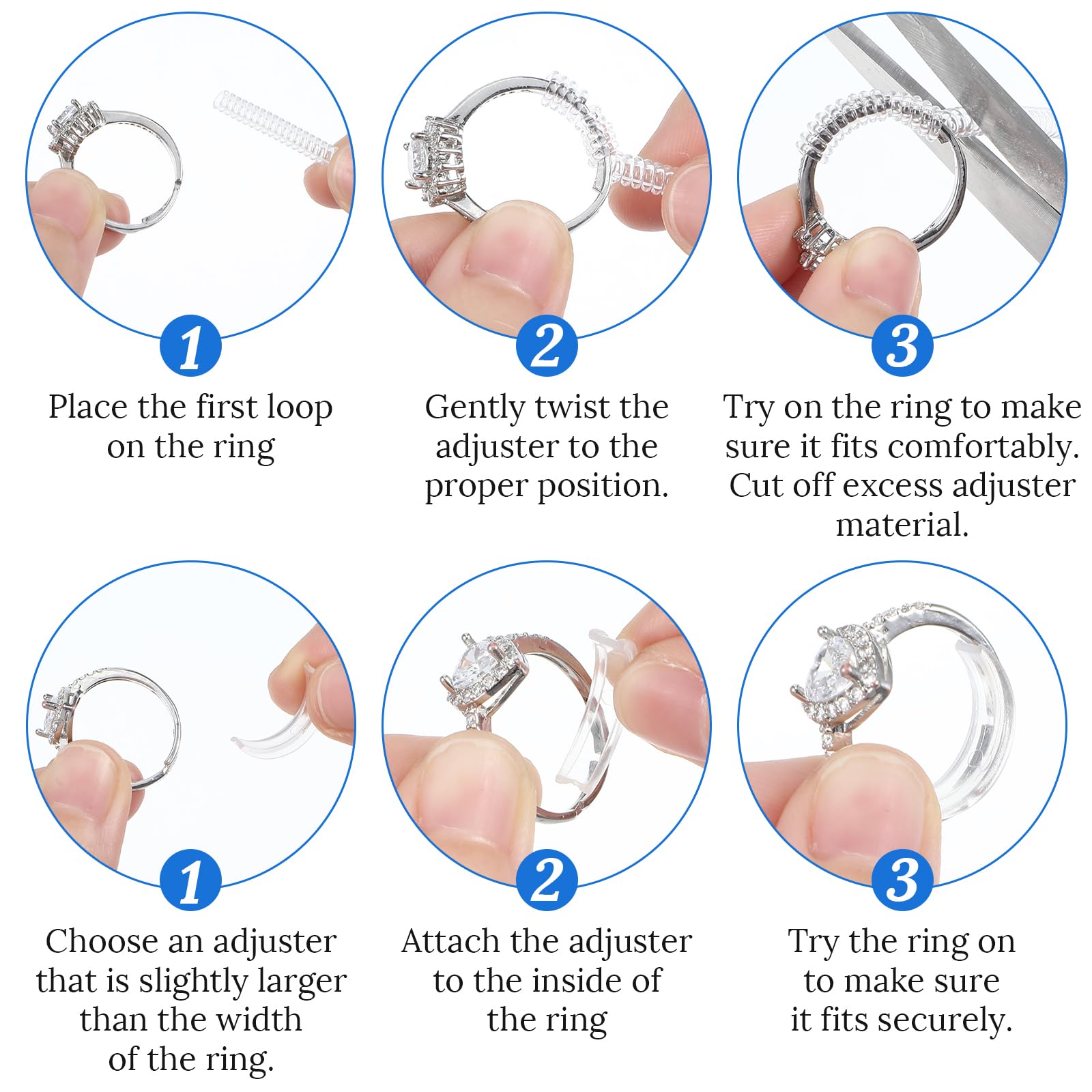 1

Place the first loop on the ring

2

Gently twist the adjuster to the proper position.

3

Try on the ring to make sure it fits comfortably. Cut off excess adjuster material.

1

Choose an adjuster that is slightly larger than the width of the ring.

2

Attach the adjuster to the inside of the ring

3

Try the ring on to make sure it fits securely.