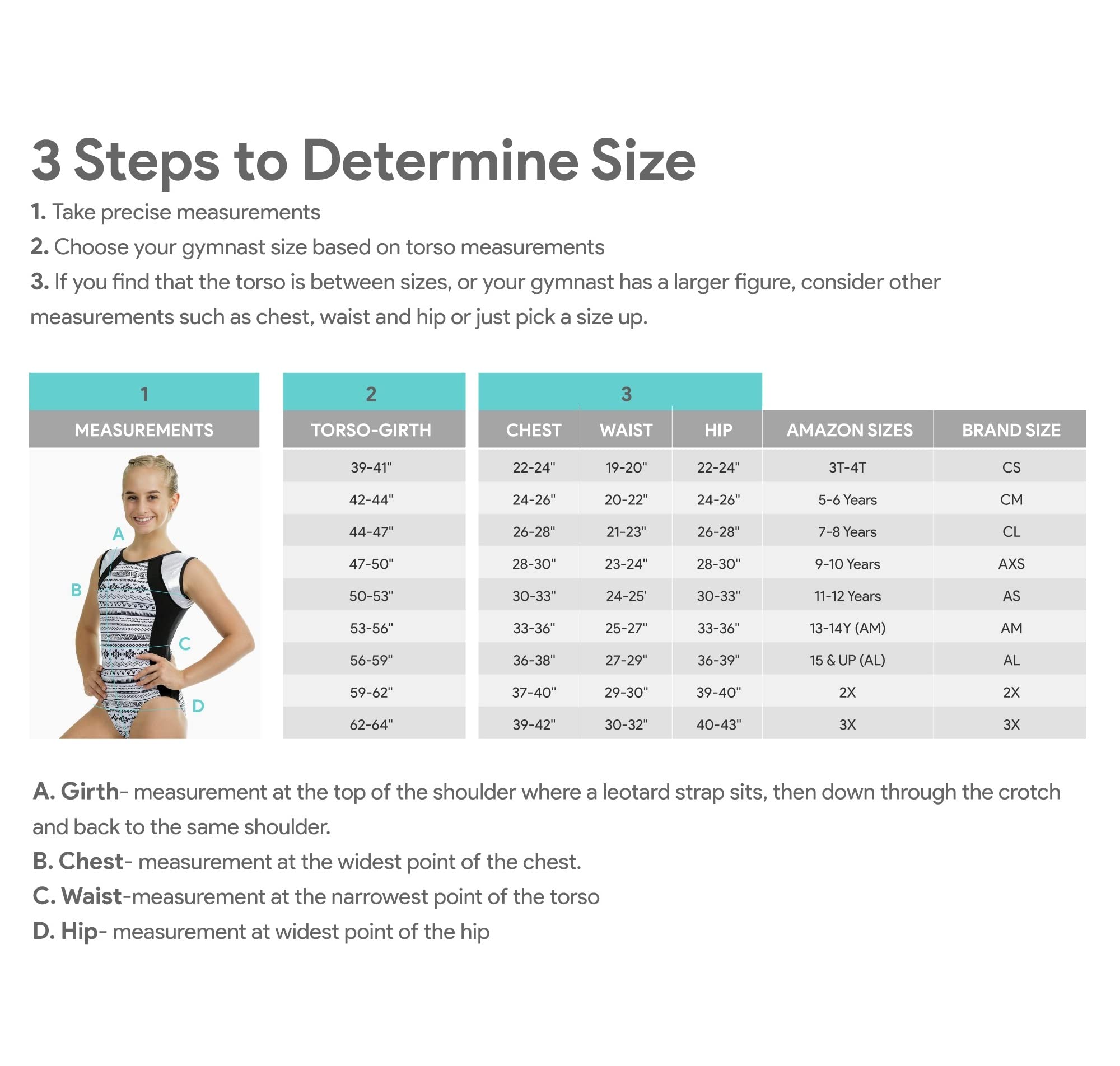 3 Steps to Determine Size

1. Take precise measurements

2. Choose your gymnast size based on torso measurements

3. If you find that the torso is between sizes, or your gymnast has a larger figure, consider other measurements such as chest, waist and hip or just pick a size up.

1
MEASUREMENTS

A
B
C
D

| 2 | 3 | | | | |
|---|---|---|---|---|---|
| TORSO-GIRTH | CHEST | WAIST | HIP | AMAZON SIZES | BRAND SIZE |
| 39-41" | 22-24" | 19-20" | 22-24" | 3T-4T | CS |
| 42-44" | 24-26" | 20-22" | 24-26" | 5-6 Years | CM |
| 44-47" | 26-28" | 21-23" | 26-28" | 7-8 Years | CL |
| 47-50" | 28-30" | 23-24" | 28-30" | 9-10 Years | AXS |
| 50-53" | 30-33" | 24-25' | 30-33" | 11-12 Years | AS |
| 53-56" | 33-36" | 25-27" | 33-36" | 13-14Y (AM) | AM |
| 56-59" | 36-38" | 27-29" | 36-39" | 15 & UP (AL) | AL |
| 59-62" | 37-40" | 29-30" | 39-40" | 2X | 2X |
| 62-64" | 39-42" | 30-32" | 40-43" | 3X | 3X |

A. Girth- measurement at the top of the shoulder where a leotard strap sits, then down through the crotch and back to the same shoulder.

B. Chest- measurement at the widest point of the chest.

C. Waist-measurement at the narrowest point of the torso

D. Hip- measurement at widest point of the hip