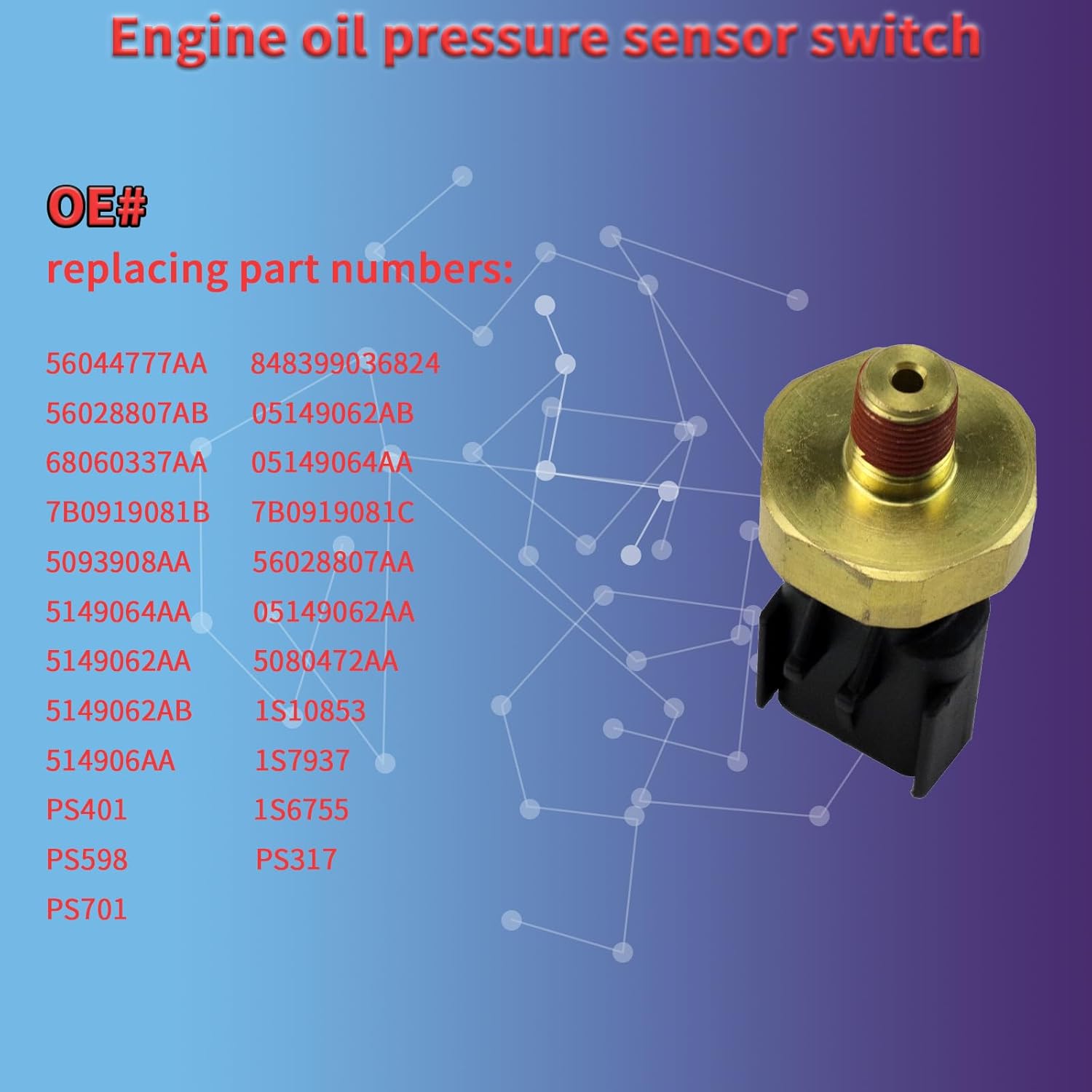 Engine oil pressure sensor switch

OE#

replacing part numbers:

56044777AA
56028807AB
68060337AA
7B0919081B
5093908AA
5149064AA
5149062AA
5149062AB
514906AA
PS401
PS598
PS701

848399036824
05149062AB
05149064AA
7B0919081C
56028807AA
05149062AA
5080472AA
1S10853
1S7937
1S6755
PS317