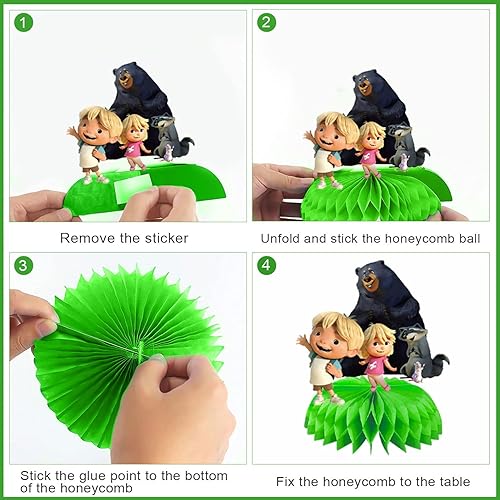 1

Remove the sticker

2

Unfold and stick the honeycomb ball

3

Stick the glue point to the bottom of the honeycomb

4

Fix the honeycomb to the table