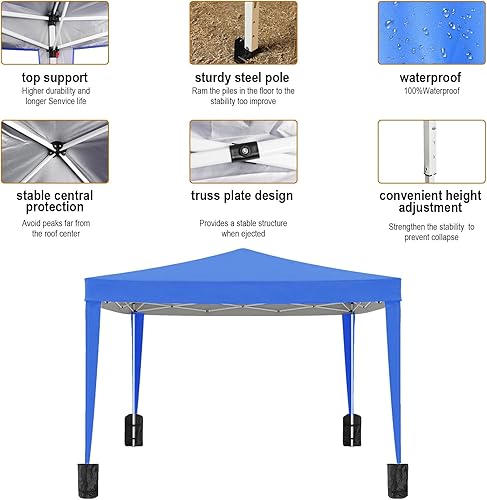 top support

Higher durability and longer Service life

sturdy steel pole

Ram the piles in the floor to the stability too improve

waterproof

100%Waterproof

stable central protection

Avoid peaks far from the roof center

truss plate design

Provides a stable structure when ejected

convenient height adjustment

Strengthen the stability to prevent collapse