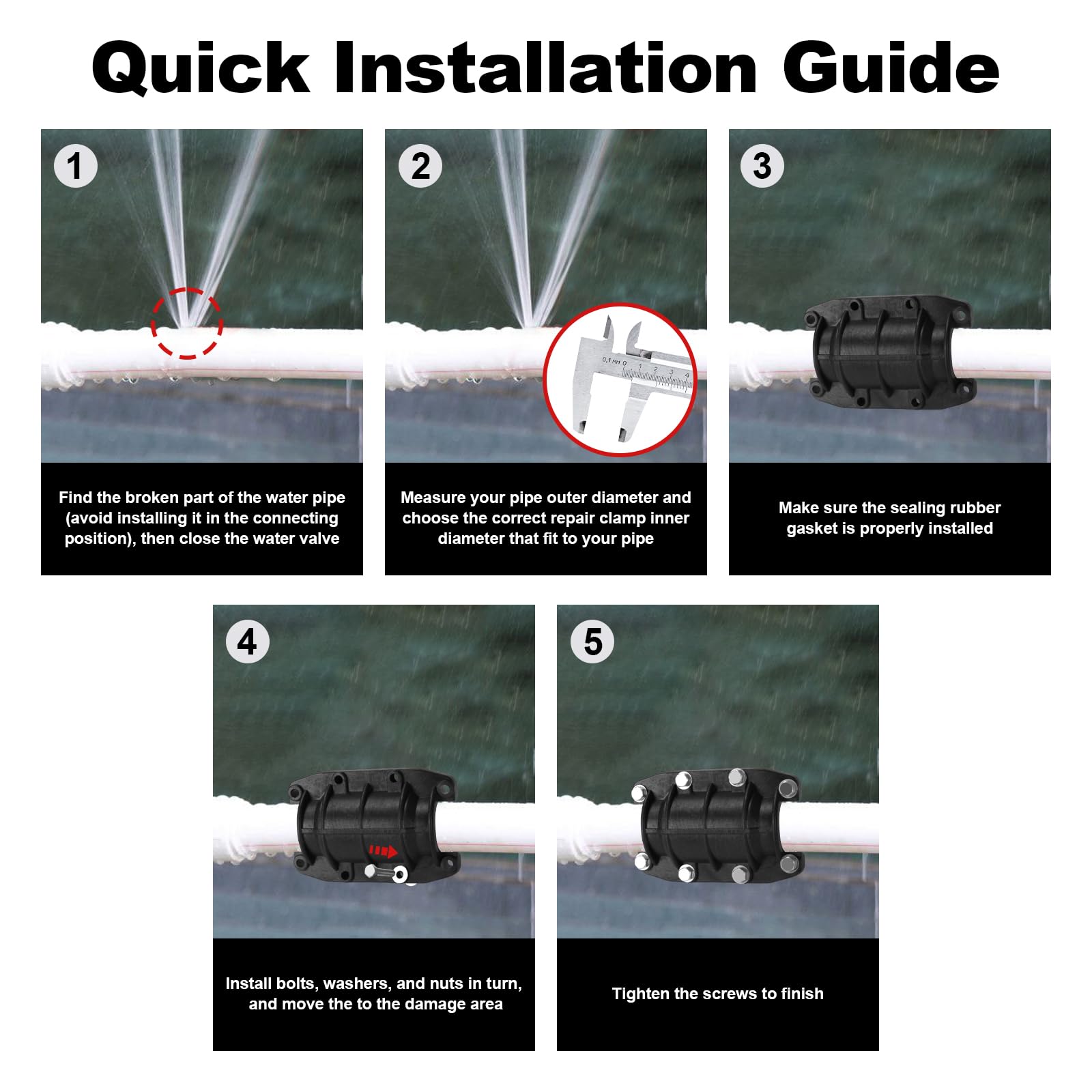 Quick Installation Guide

1

Find the broken part of the water pipe (avoid installing it in the connecting position), then close the water valve

2

0,1 мм 0 1 2 3 4

Measure your pipe outer diameter and choose the correct repair clamp inner diameter that fit to your pipe

3

Make sure the sealing rubber gasket is properly installed

4

Install bolts, washers, and nuts in turn, and move the to the damage area

5

Tighten the screws to finish