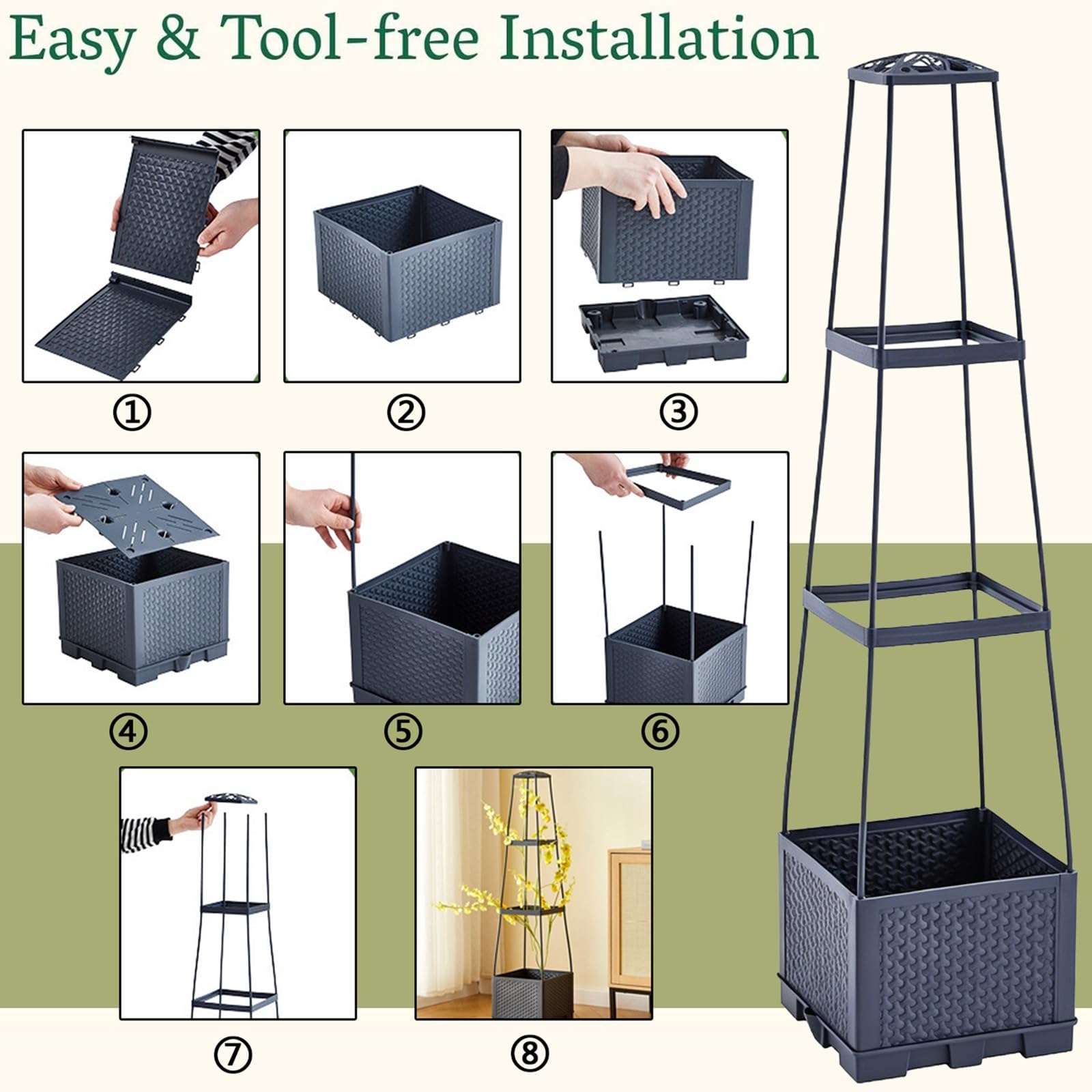 Easy & Tool-free Installation

①

②

③

④

⑤

⑥

⑦

⑧