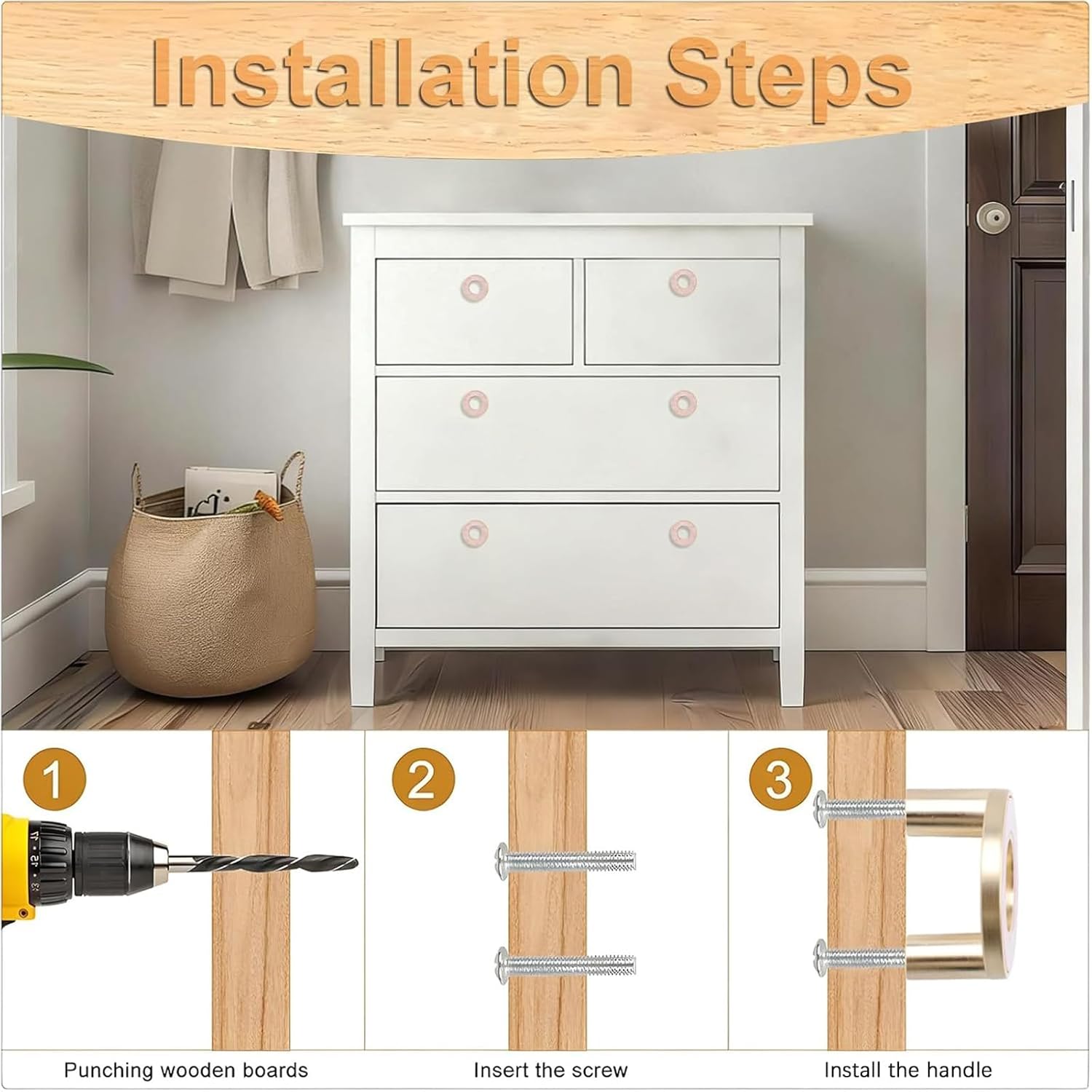 Installation Steps

1

Punching wooden boards

2

Insert the screw

3

Install the handle