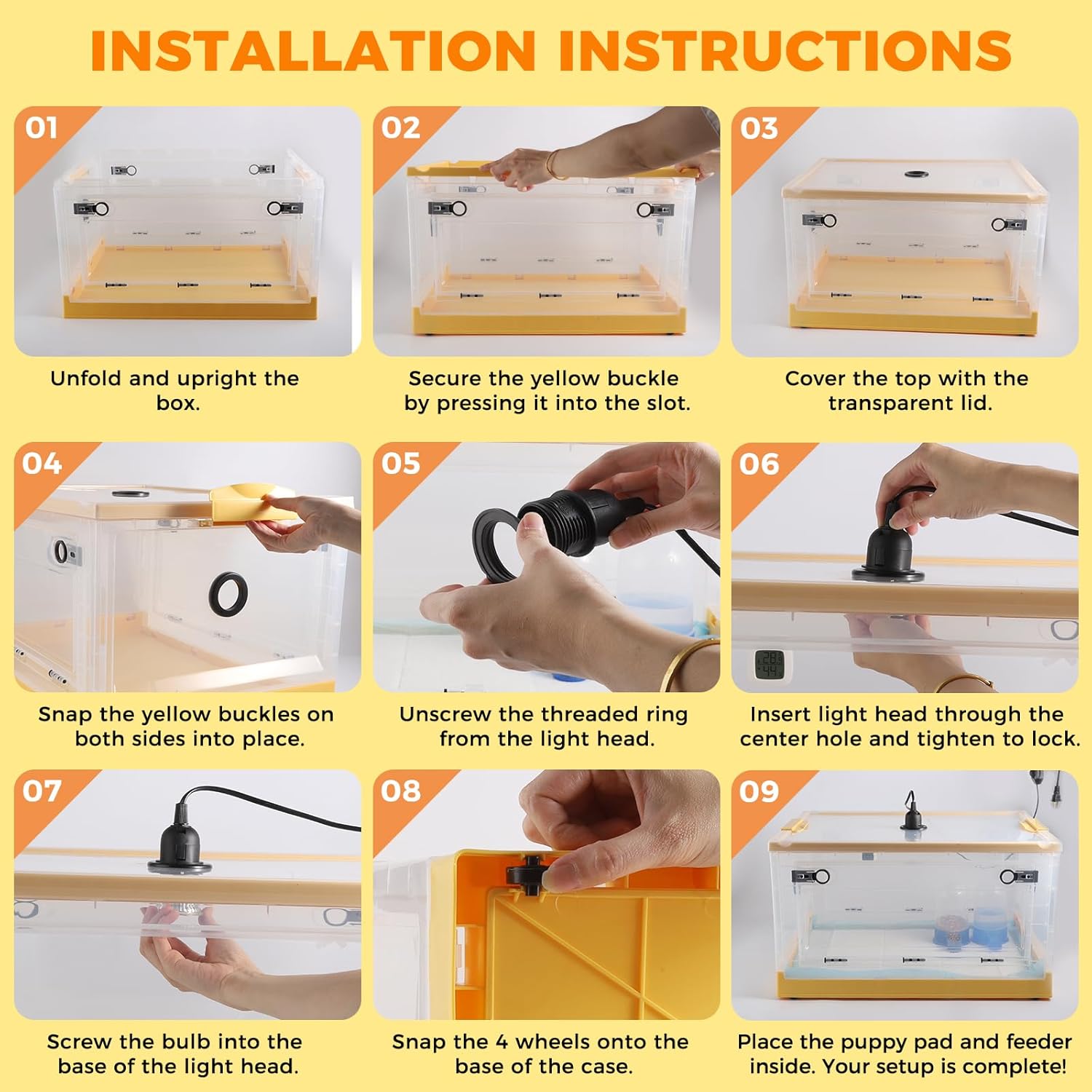 INSTALLATION INSTRUCTIONS

01

Unfold and upright the box.

02

Secure the yellow buckle by pressing it into the slot.

03

Cover the top with the transparent lid.

04

Snap the yellow buckles on both sides into place.

05

Unscrew the threaded ring from the light head.

06

Insert light head through the center hole and tighten to lock.

07

Screw the bulb into the base of the light head.

08

Snap the 4 wheels onto the base of the case.

09

Place the puppy pad and feeder inside. Your setup is complete!