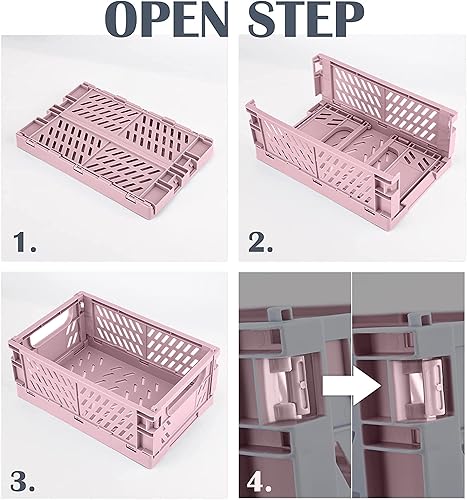 OPEN STEP

1.

2.

3.

4.