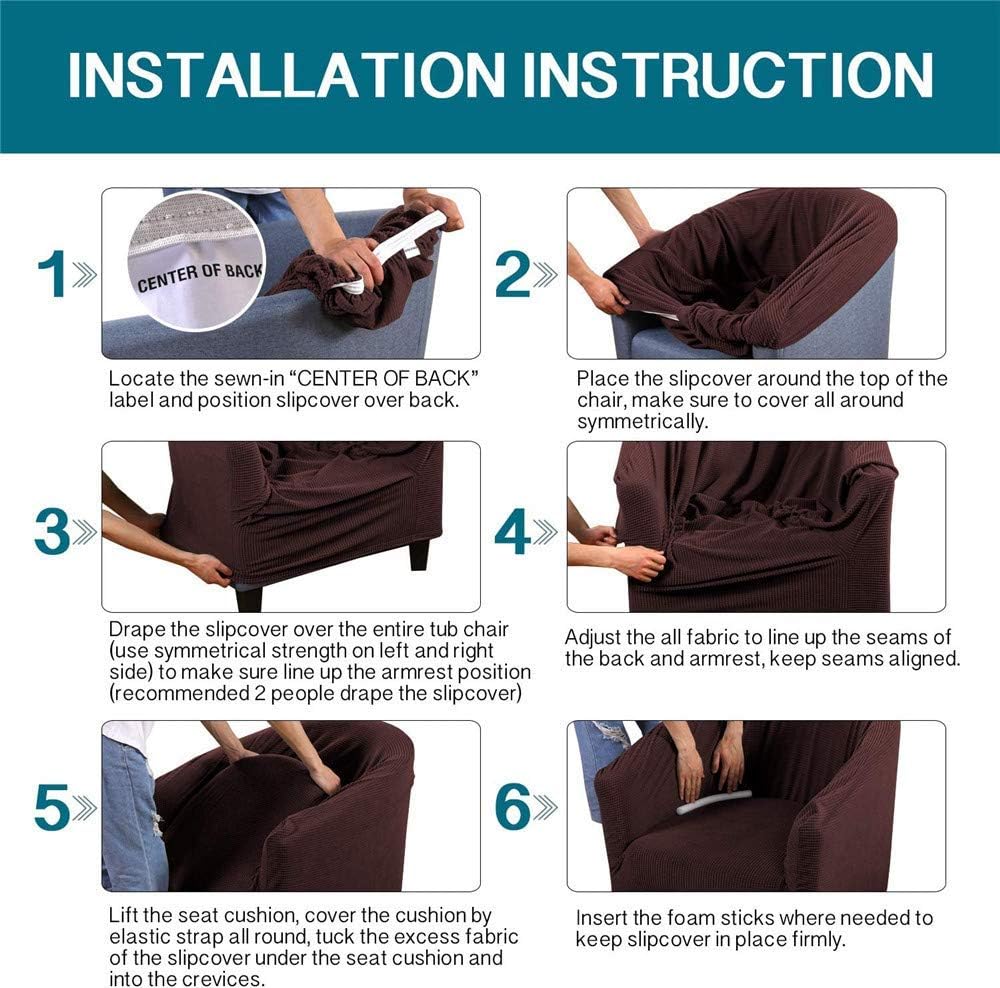 INSTALLATION INSTRUCTION

1

CENTER OF BACK

Locate the sewn-in "CENTER OF BACK" label and position slipcover over back.

2

Place the slipcover around the top of the chair, make sure to cover all around symmetrically.

3

Drape the slipcover over the entire tub chair (use symmetrical strength on left and right side) to make sure line up the armrest position (recommended 2 people drape the slipcover)

4

Adjust the all fabric to line up the seams of the back and armrest, keep seams aligned.

5

Lift the seat cushion, cover the cushion by elastic strap all round, tuck the excess fabric of the slipcover under the seat cushion and into the crevices.

6

Insert the foam sticks where needed to keep slipcover in place firmly.