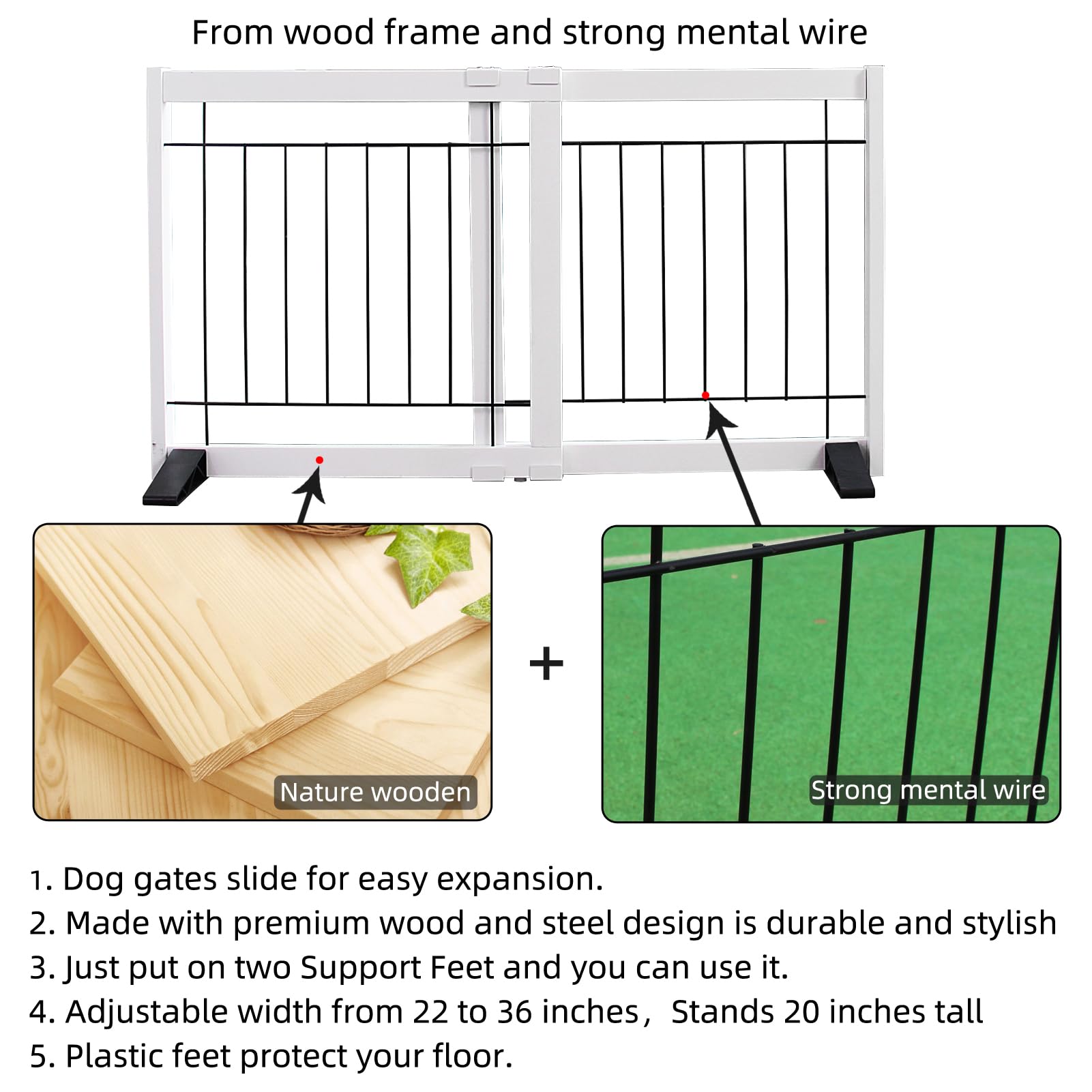 From wood frame and strong mental wire

Nature wooden

+

Strong mental wire

1. Dog gates slide for easy expansion.
2. Made with premium wood and steel design is durable and stylish
3. Just put on two Support Feet and you can use it.
4. Adjustable width from 22 to 36 inches， Stands 20 inches tall
5. Plastic feet protect your floor.