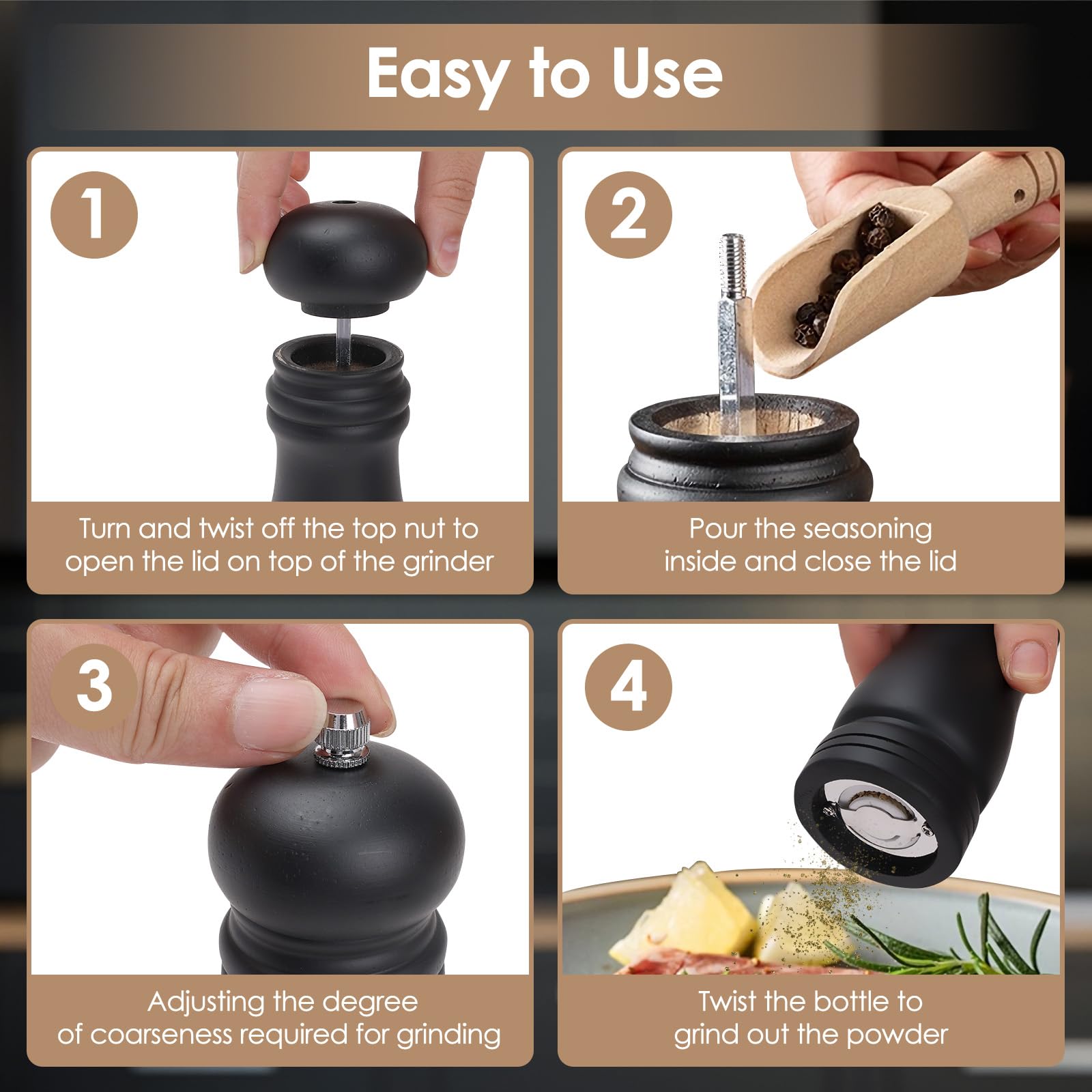 Easy to Use

1

Turn and twist off the top nut to open the lid on top of the grinder

2

Pour the seasoning inside and close the lid

3

Adjusting the degree of coarseness required for grinding

4

Twist the bottle to grind out the powder