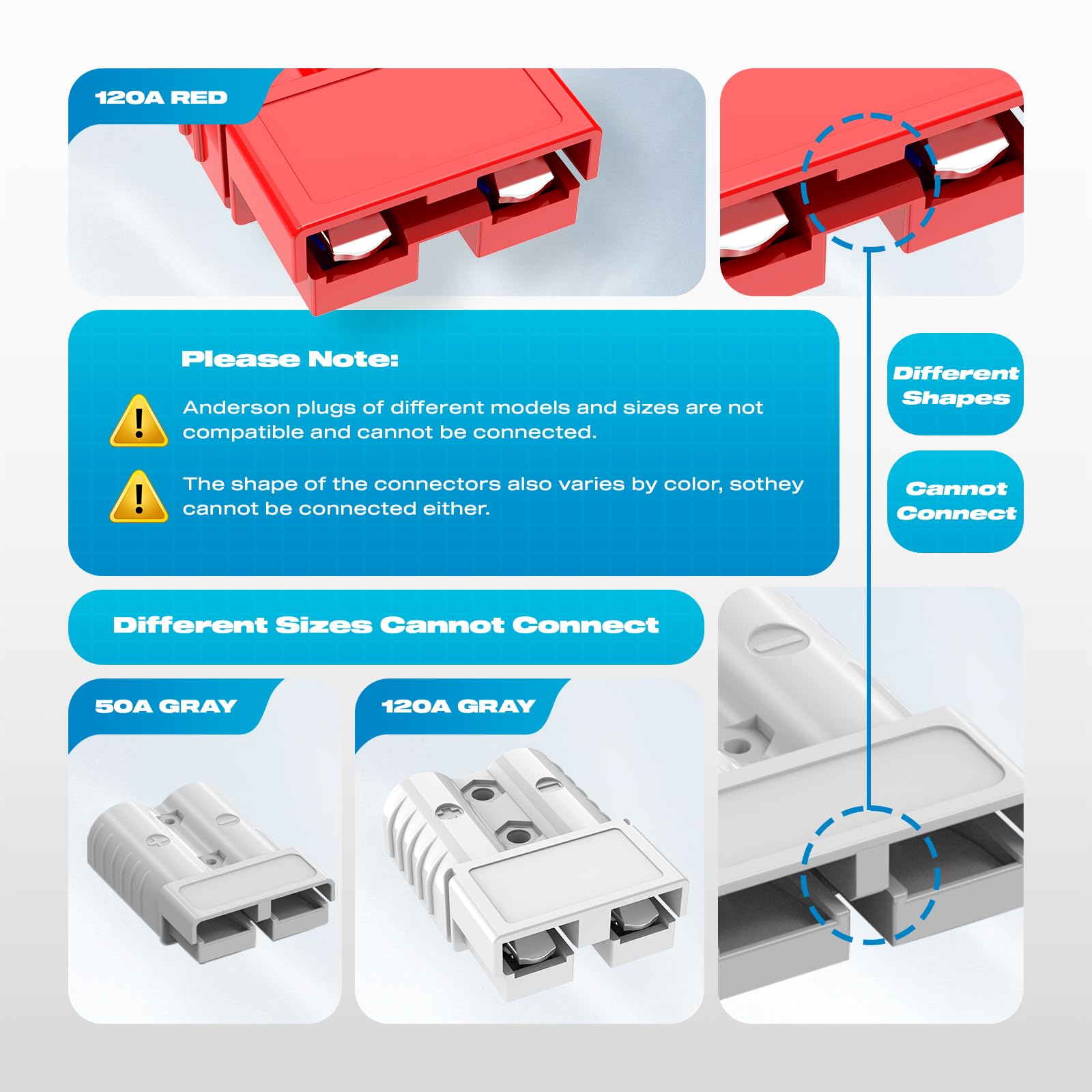 120A RED

Please Note:

Anderson plugs of different models and sizes are not compatible and cannot be connected.

The shape of the connectors also varies by color, sothey cannot be connected either.

Different Shapes

Cannot Connect

Different Sizes Cannot Connect

50A GRAY

120A GRAY