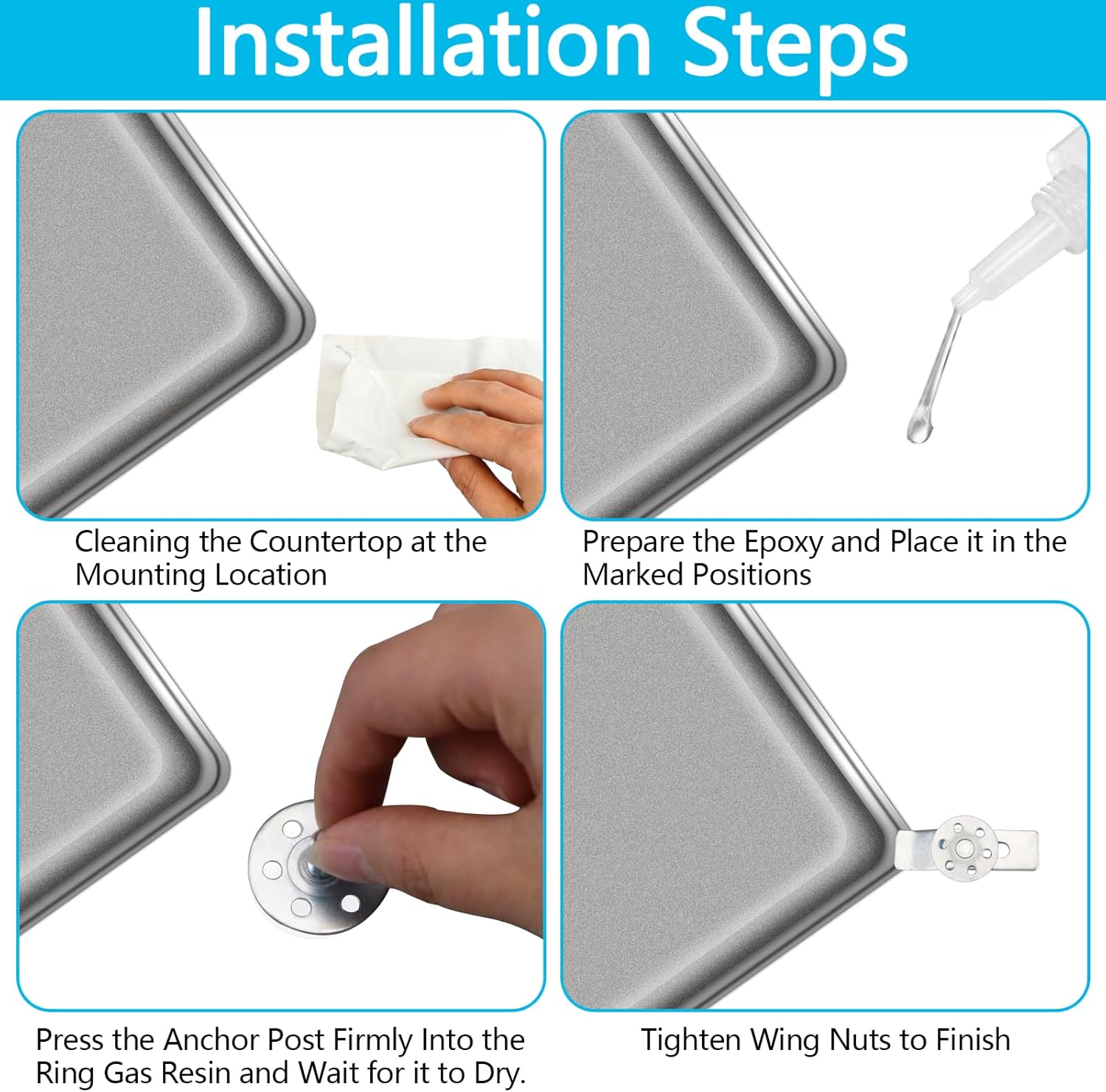 Installation Steps

Cleaning the Countertop at the Mounting Location

Prepare the Epoxy and Place it in the Marked Positions

Press the Anchor Post Firmly Into the Ring Gas Resin and Wait for it to Dry.

Tighten Wing Nuts to Finish