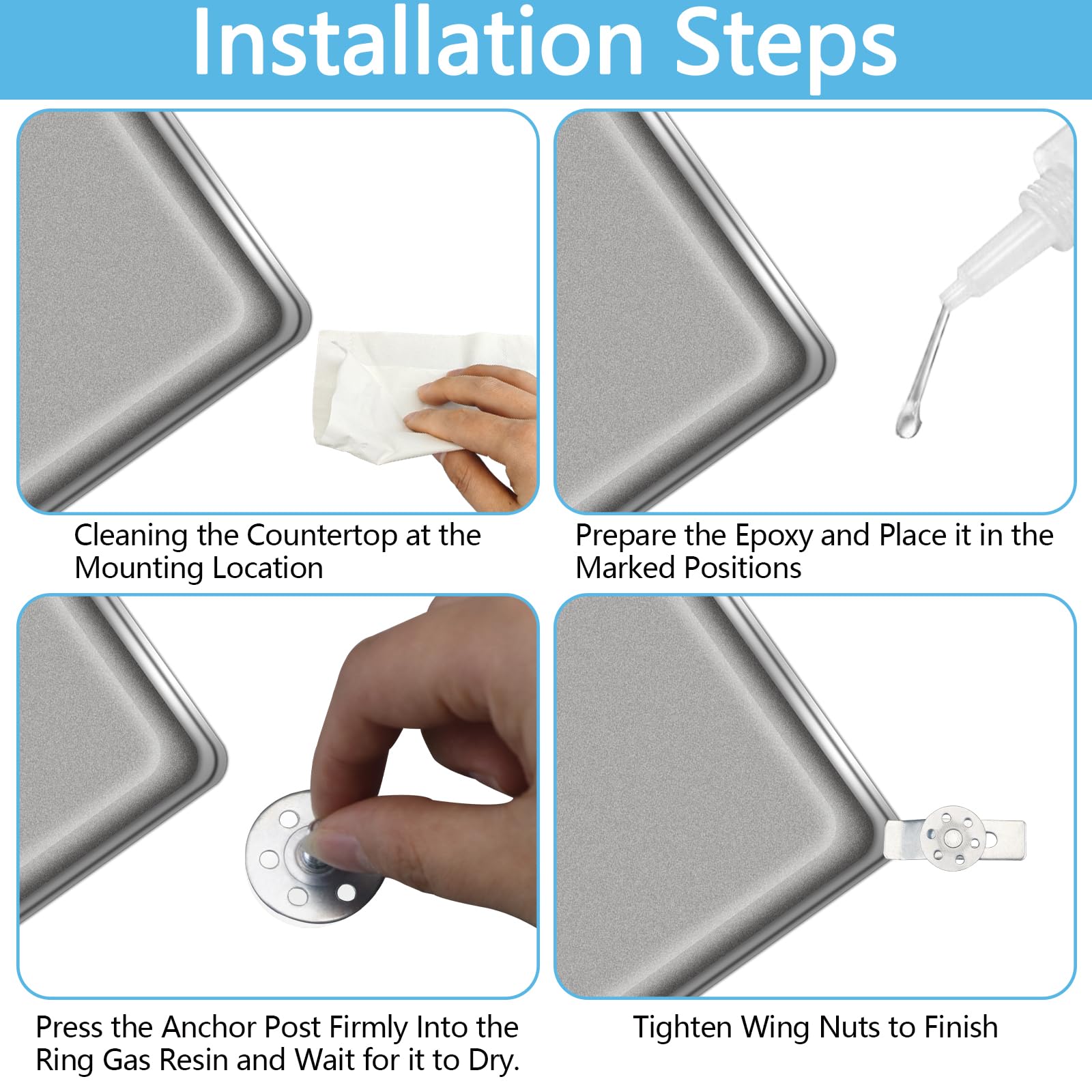 Installation Steps

Cleaning the Countertop at the Mounting Location

Prepare the Epoxy and Place it in the Marked Positions

Press the Anchor Post Firmly Into the Ring Gas Resin and Wait for it to Dry.

Tighten Wing Nuts to Finish