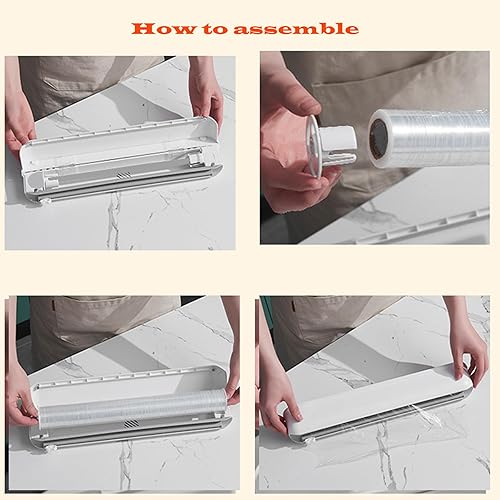 How to assemble