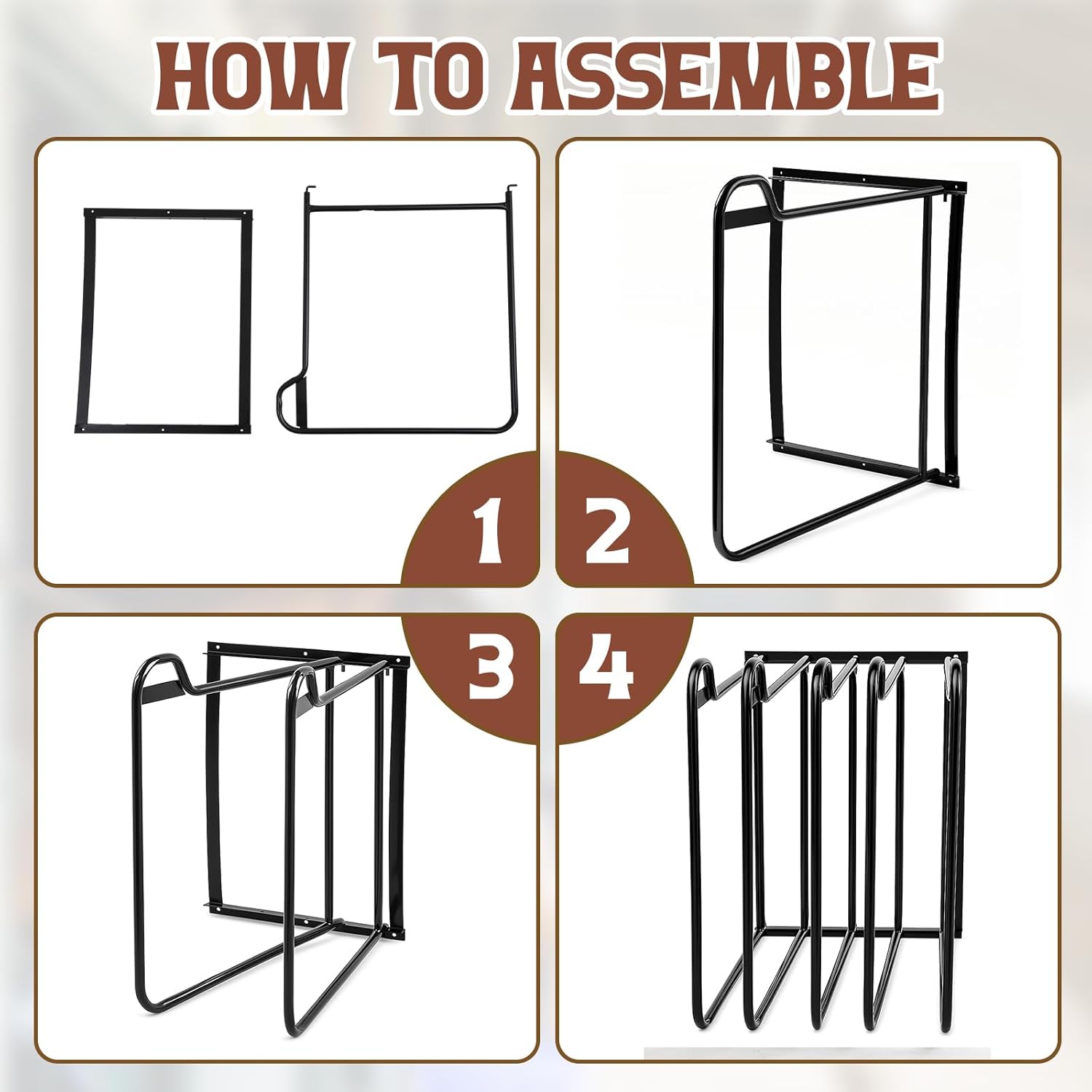 HOW TO ASSEMBLE

1

2

3

4