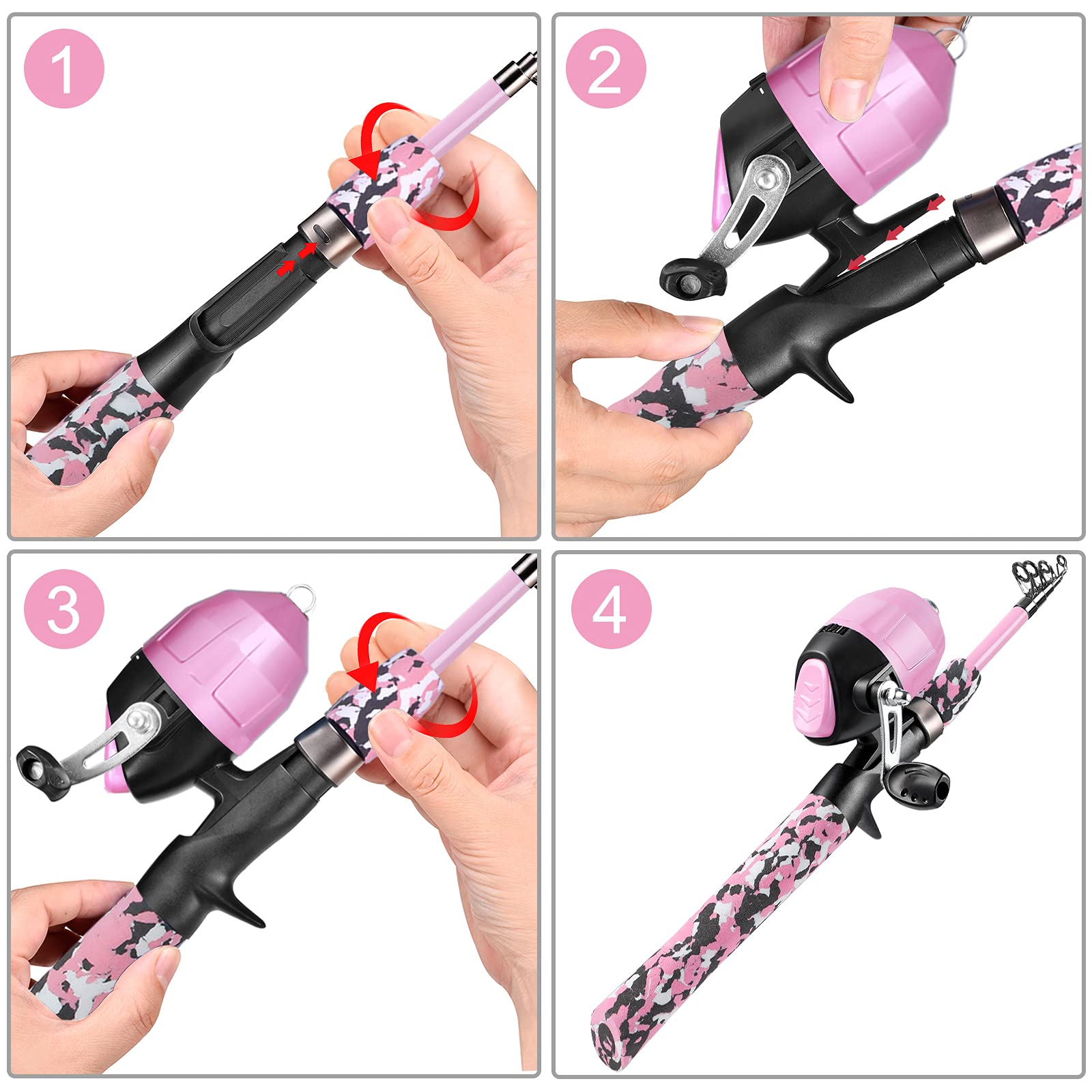 1

2

3

4