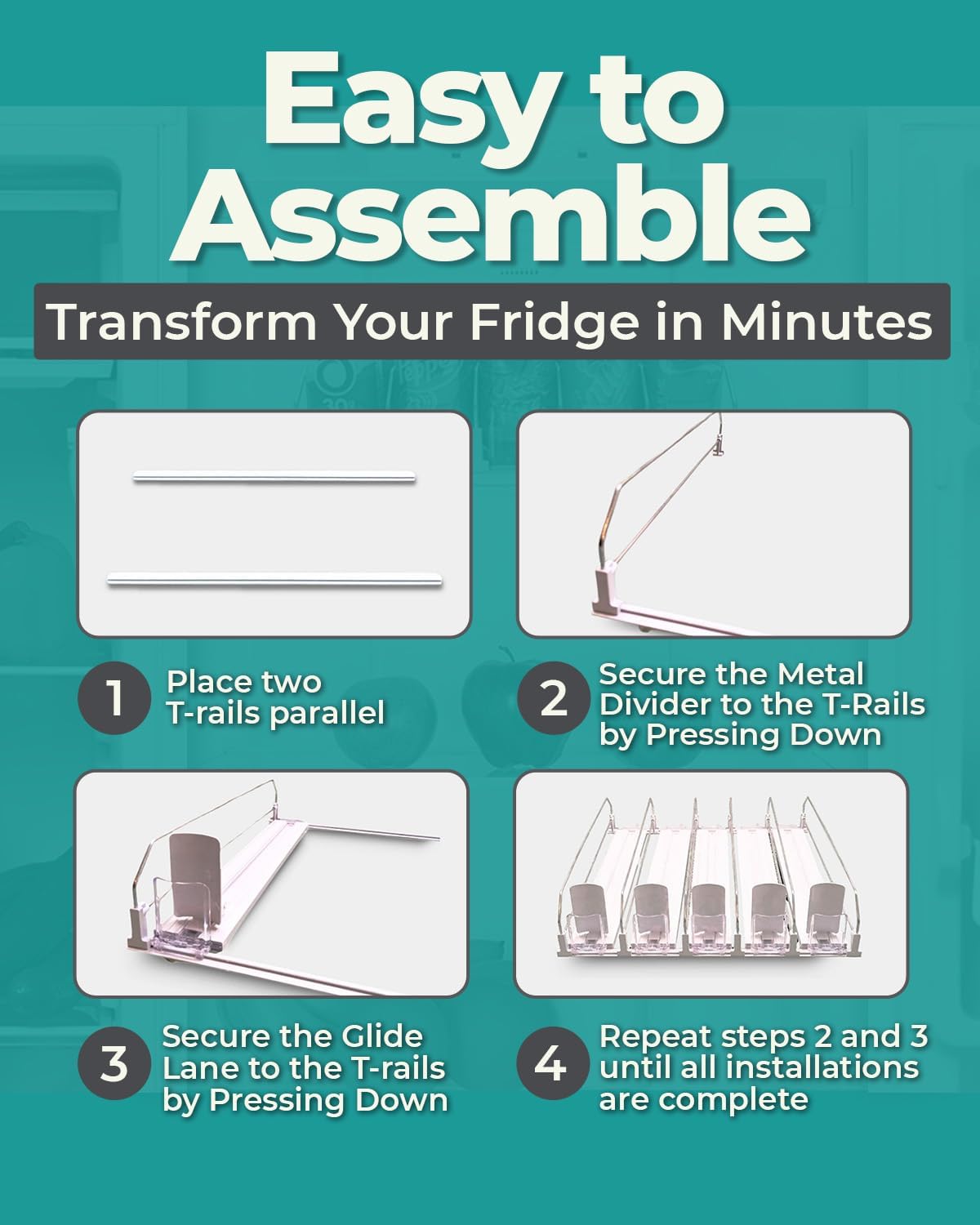 Easy to Assemble

Transform Your Fridge in Minutes

1 Place two T-rails parallel

2 Secure the Metal Divider to the T-Rails by Pressing Down

3 Secure the Glide Lane to the T-rails by Pressing Down

4 Repeat steps 2 and 3 until all installations are complete