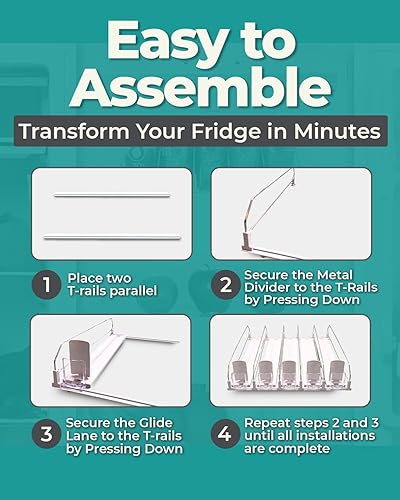 Easy to Assemble

Transform Your Fridge in Minutes

1 Place two T-rails parallel

2 Secure the Metal Divider to the T-Rails by Pressing Down

3 Secure the Glide Lane to the T-rails by Pressing Down

4 Repeat steps 2 and 3 until all installations are complete