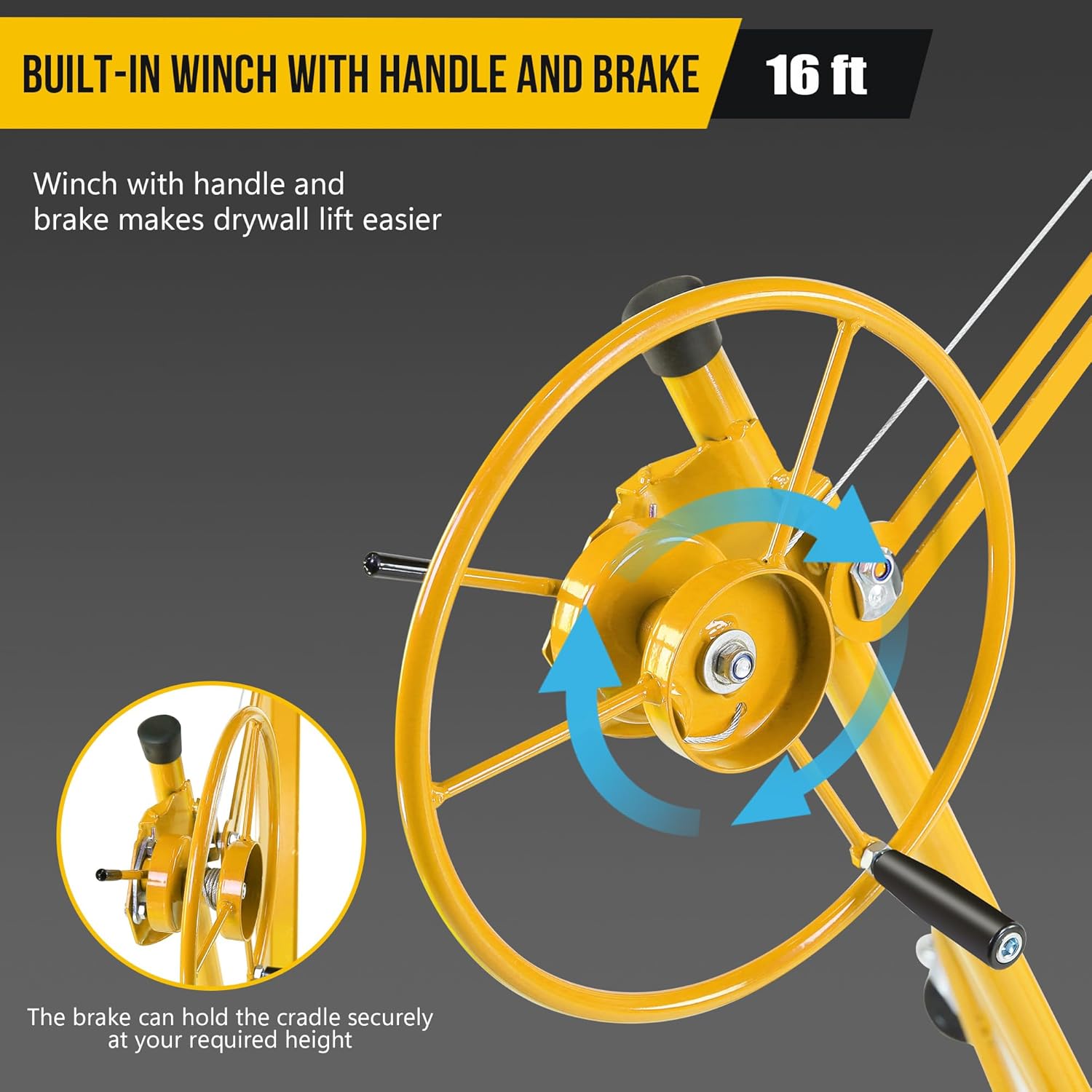 BUILT-IN WINCH WITH HANDLE AND BRAKE

16 ft

Winch with handle and brake makes drywall lift easier

The brake can hold the cradle securely at your required height