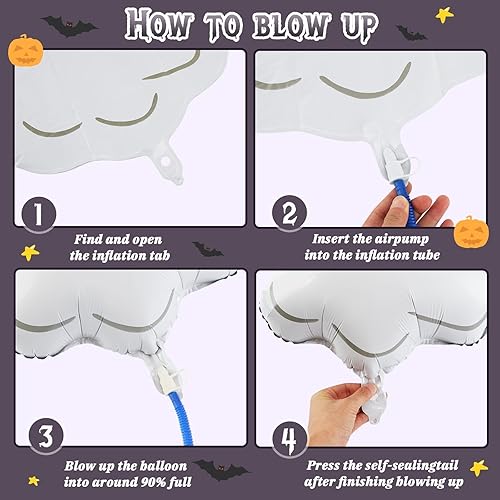 HOW TO BLOW UP

1

Find and open the inflation tab

2

Insert the airpump into the inflation tube

3

Blow up the balloon into around 90% full

4

Press the self-sealingtail after finishing blowing up