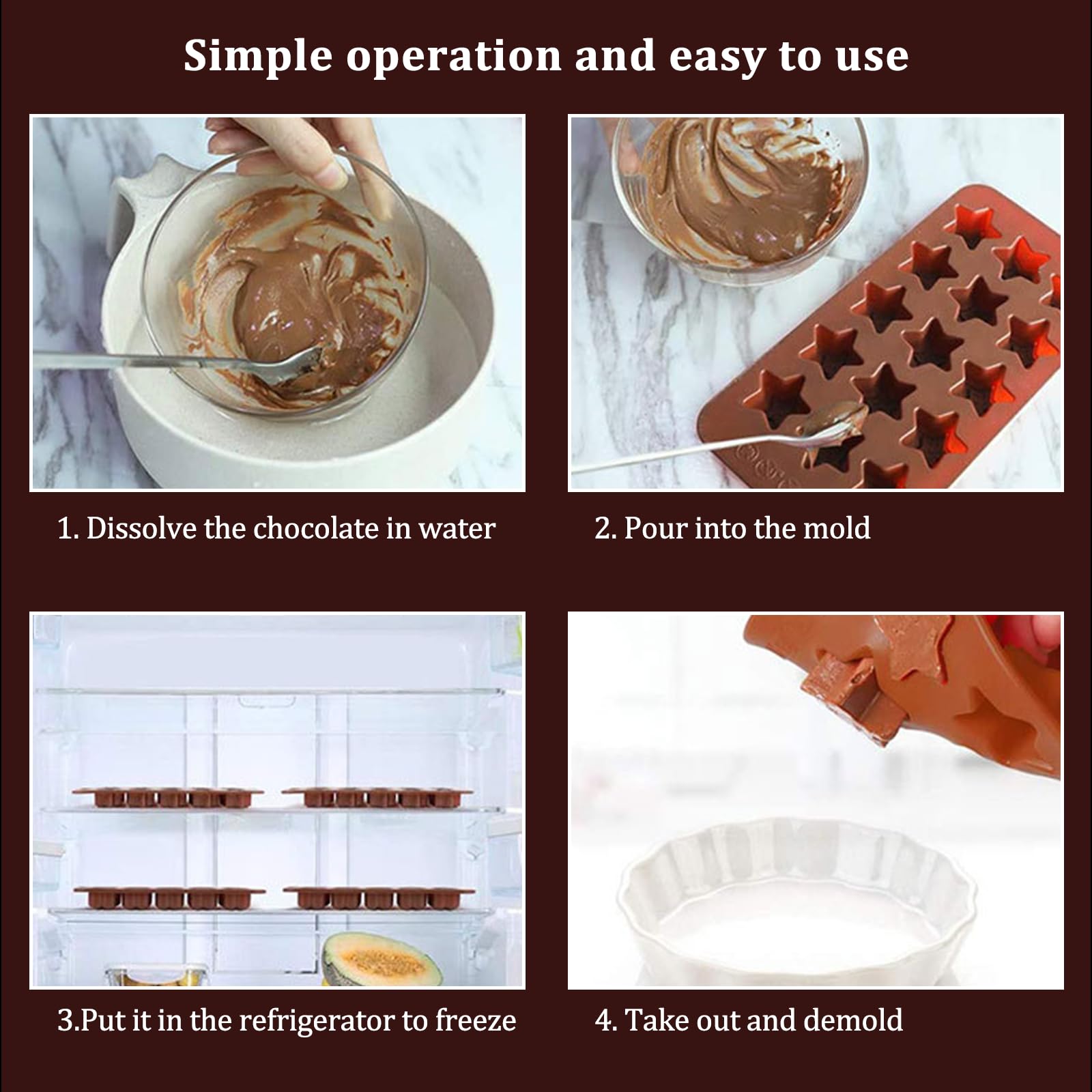 Simple operation and easy to use

1. Dissolve the chocolate in water

2. Pour into the mold

3.Put it in the refrigerator to freeze

4. Take out and demold