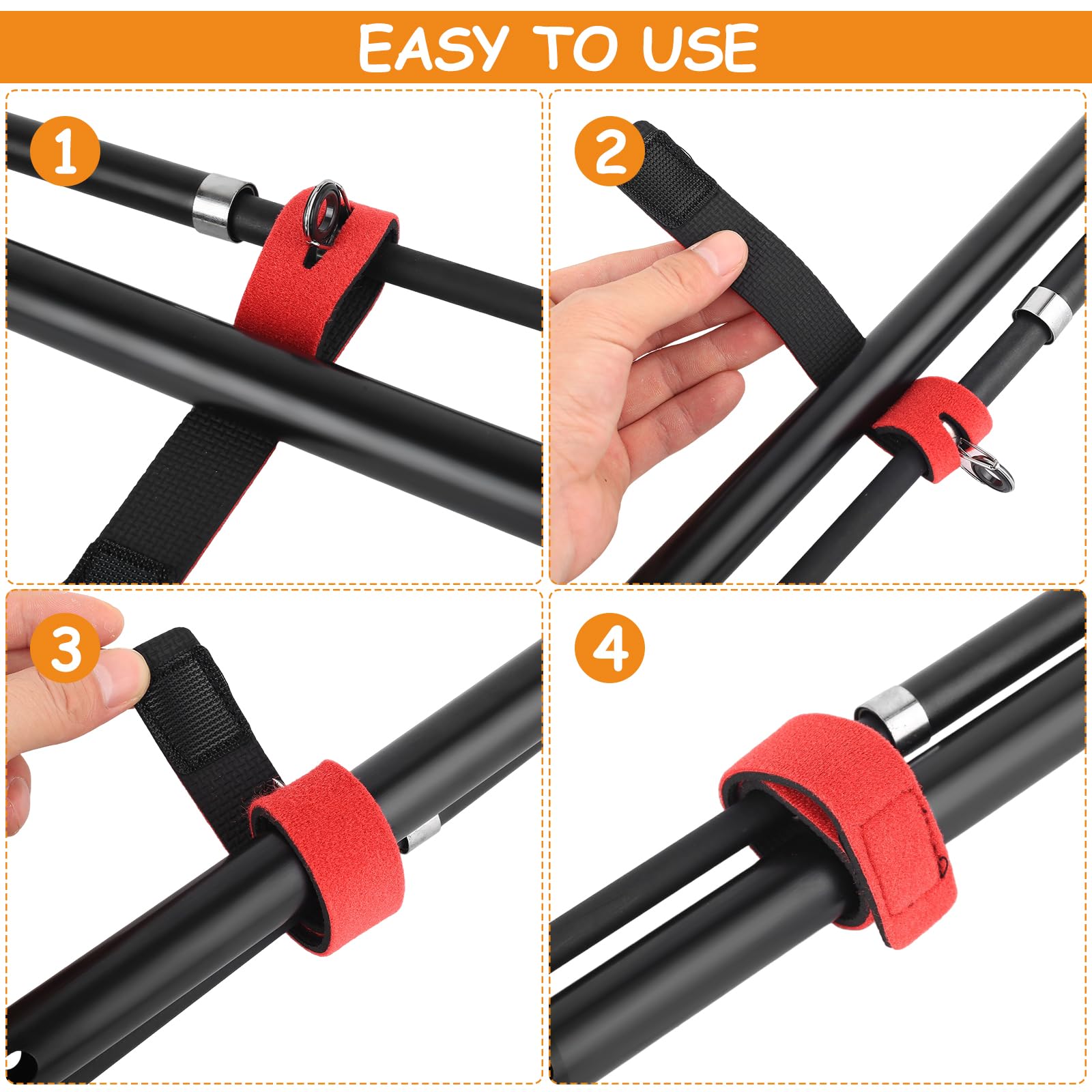 EASY TO USE

1

2

3

4