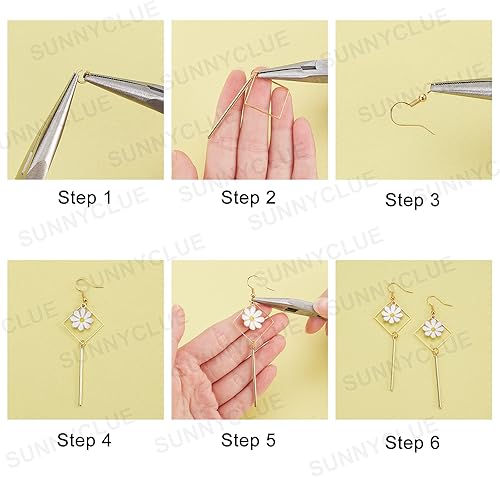 SUNNYCLUE

Step 1

Step 2

Step 3

Step 4

Step 5

Step 6